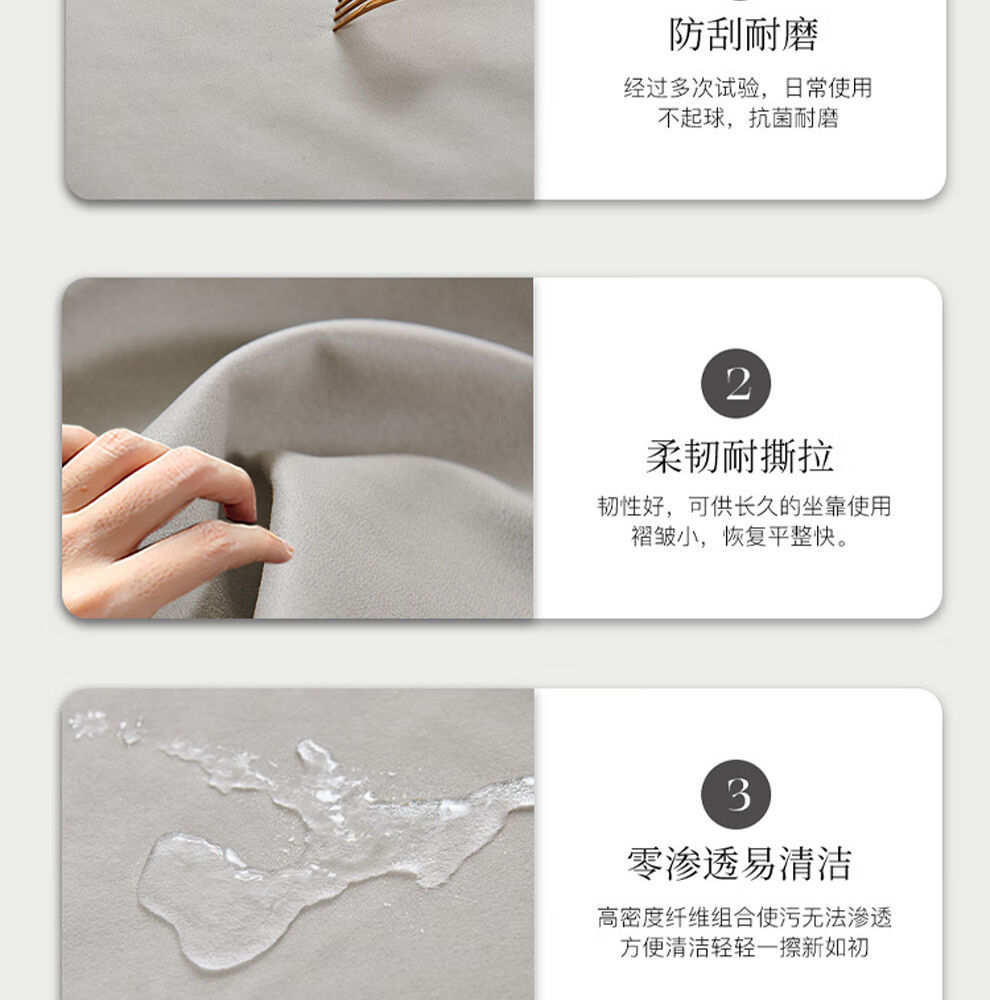 防刮耐磨

经过多次试验，日常使用
不起球，抗菌耐磨

2

柔韧耐撕拉

韧性好，可供长久的坐靠使用
褶皱小，恢复平整快。

3

零渗透易清洁

高密度纤维组合使污无法渗透
方便清洁轻轻一擦新如初