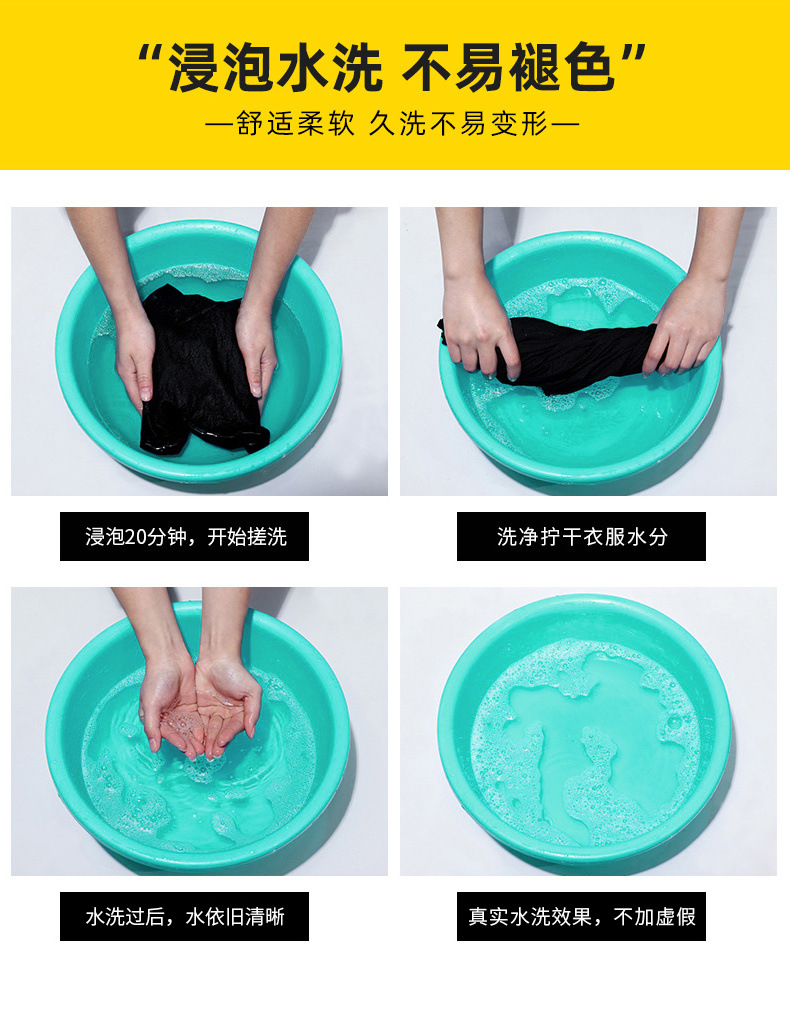 “浸泡水洗 不易褪色”

—舒适柔软 久洗不易变形—

浸泡20分钟，开始搓洗

洗净拧干衣服水分

水洗过后，水依旧清晰

真实水洗效果，不加虚假