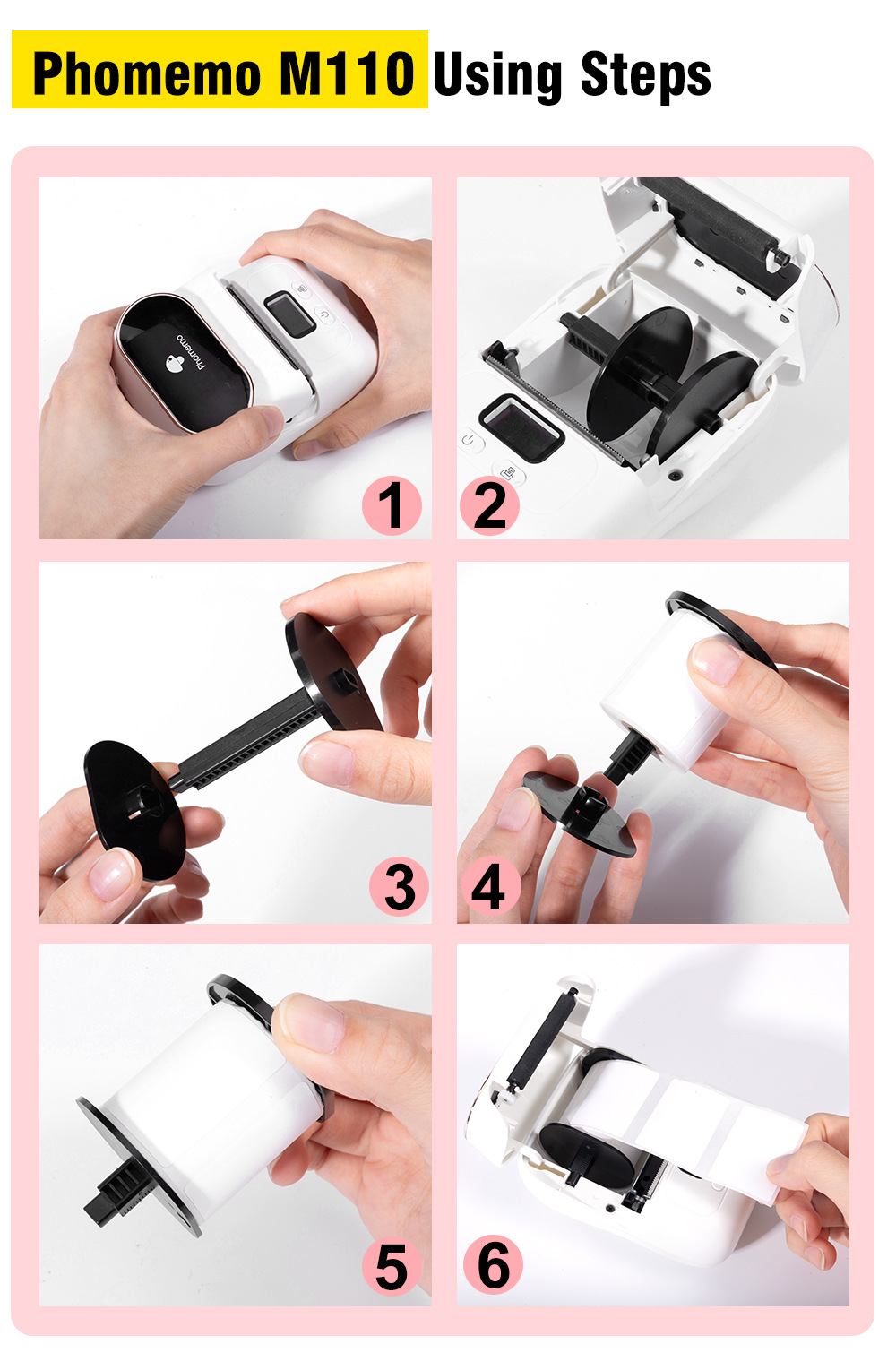 Phomemo M110 Using Steps

Phomemo

1

2

3

4

5

6