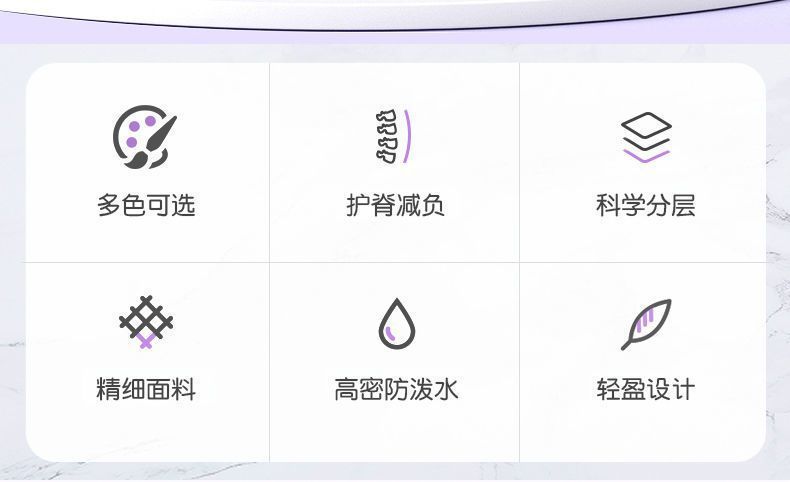 多色可选

护脊减负

科学分层

精细面料

高密防泼水

轻盈设计