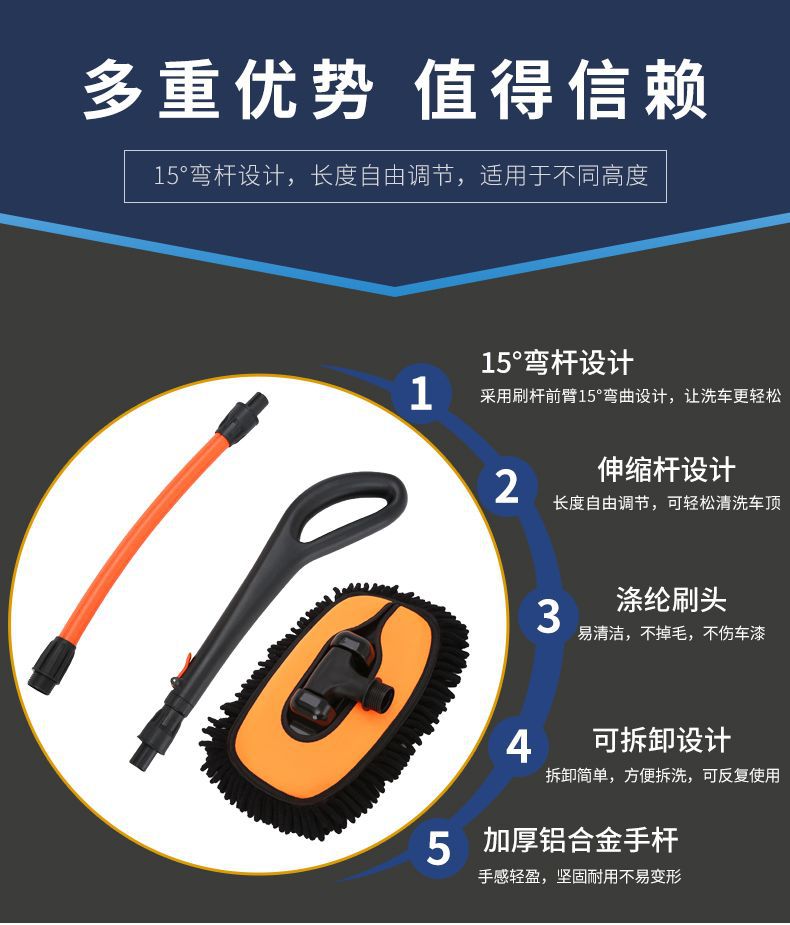 多重优势 值得信赖

15°弯杆设计，长度自由调节，适用于不同高度

1
15°弯杆设计
采用刷杆前臂15°弯曲设计，让洗车更轻松

2
伸缩杆设计
长度自由调节，可轻松清洗车顶

3
涤纶刷头
易清洁，不掉毛，不伤车漆

4
可拆卸设计
拆卸简单，方便拆洗，可反复使用

5
加厚铝合金手杆
手感轻盈，坚固耐用不易变形