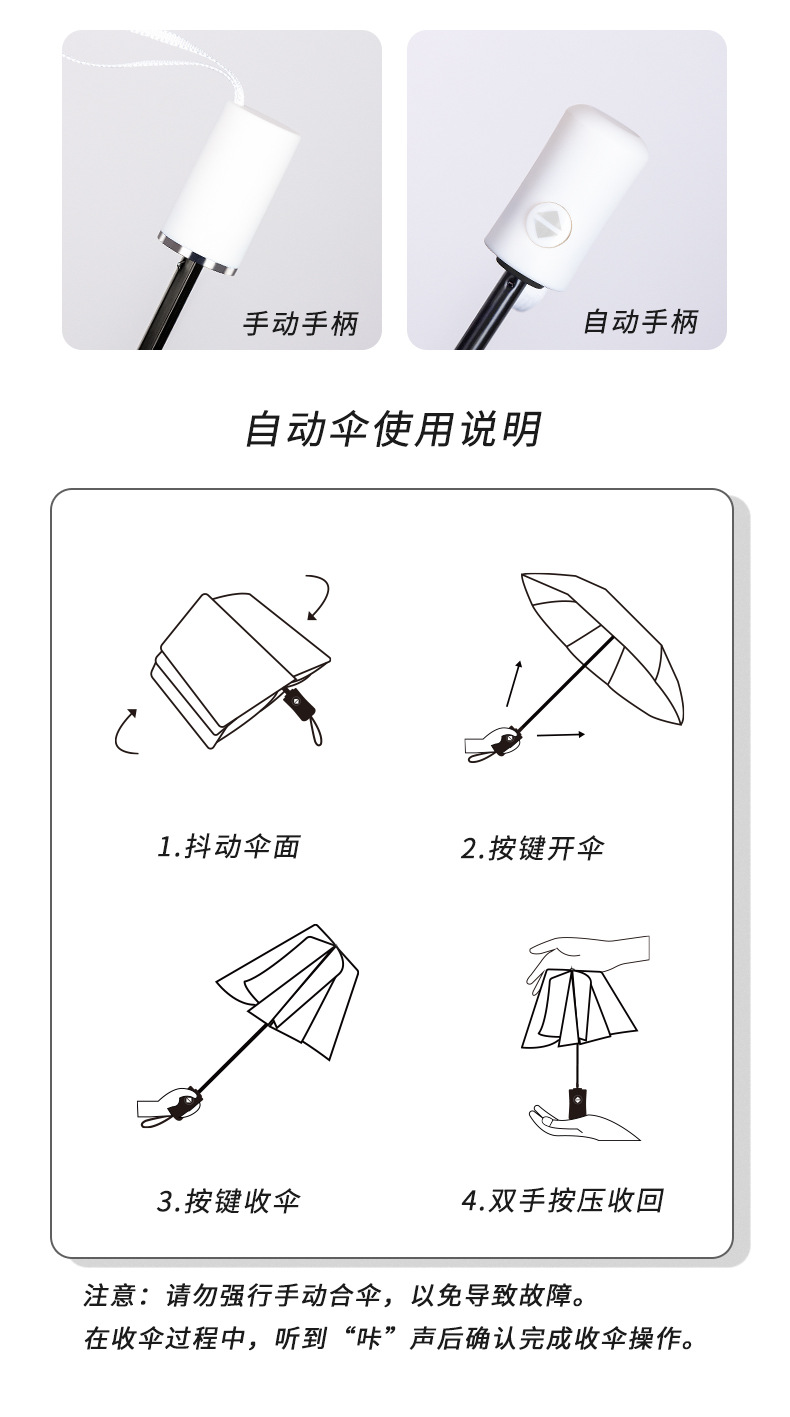 手动手柄

自动手柄

自动伞使用说明

1.抖动伞面

2.按键开伞

3.按键收伞

4.双手按压收回

注意：请勿强行手动合伞，以免导致故障。
在收伞过程中，听到“咔”声后确认完成收伞操作。