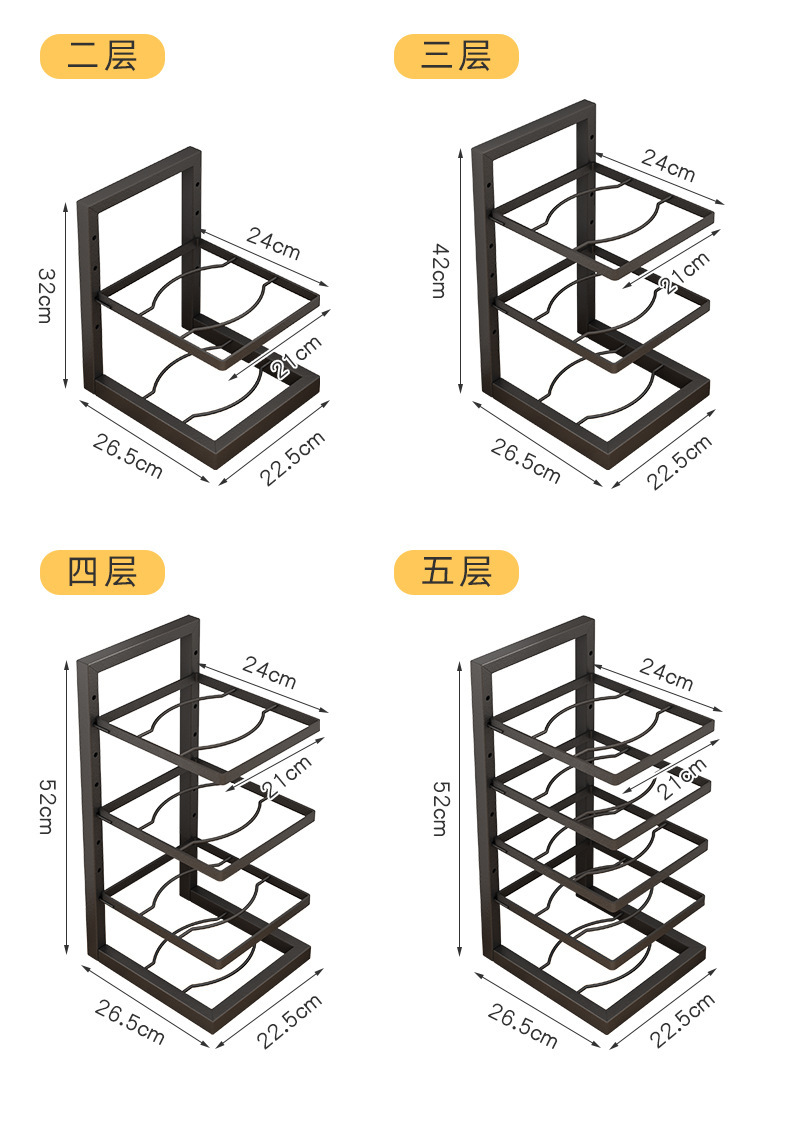 二层

32cm

24cm

21cm

26.5cm

22.5cm

三层

42cm

24cm

21cm

26.5cm

22.5cm

四层

52cm

24cm

21cm

26.5cm

22.5cm

五层

52cm

24cm

21cm

26.5cm

22.5cm