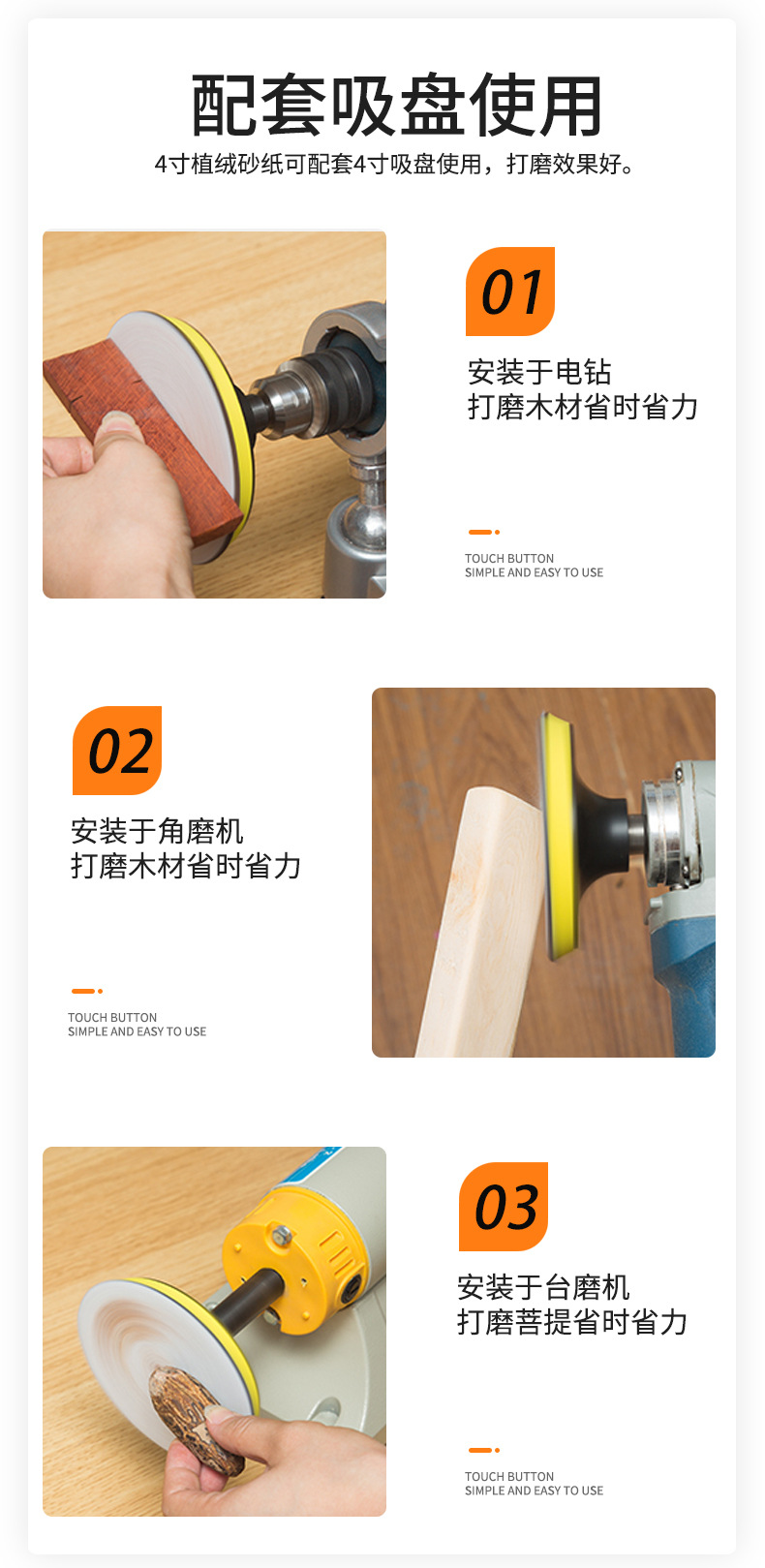 配套吸盘使用

4寸植绒砂纸可配套4寸吸盘使用，打磨效果好。

01

安装于电钻
打磨木材省时省力

TOUCH BUTTON
SIMPLE AND EASY TO USE

02

安装于角磨机
打磨木材省时省力

TOUCH BUTTON
SIMPLE AND EASY TO USE

03

安装于台磨机
打磨菩提省时省力

TOUCH BUTTON
SIMPLE AND EASY TO USE