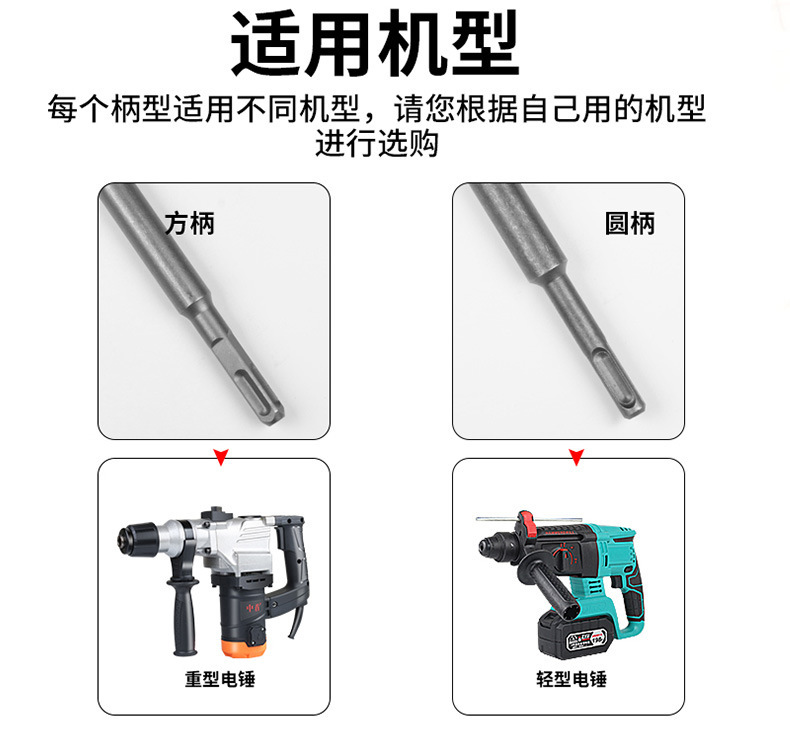 适用机型

每个柄型适用不同机型，请您根据自己用的机型进行选购

方柄

圆柄

重型电锤

轻型电锤