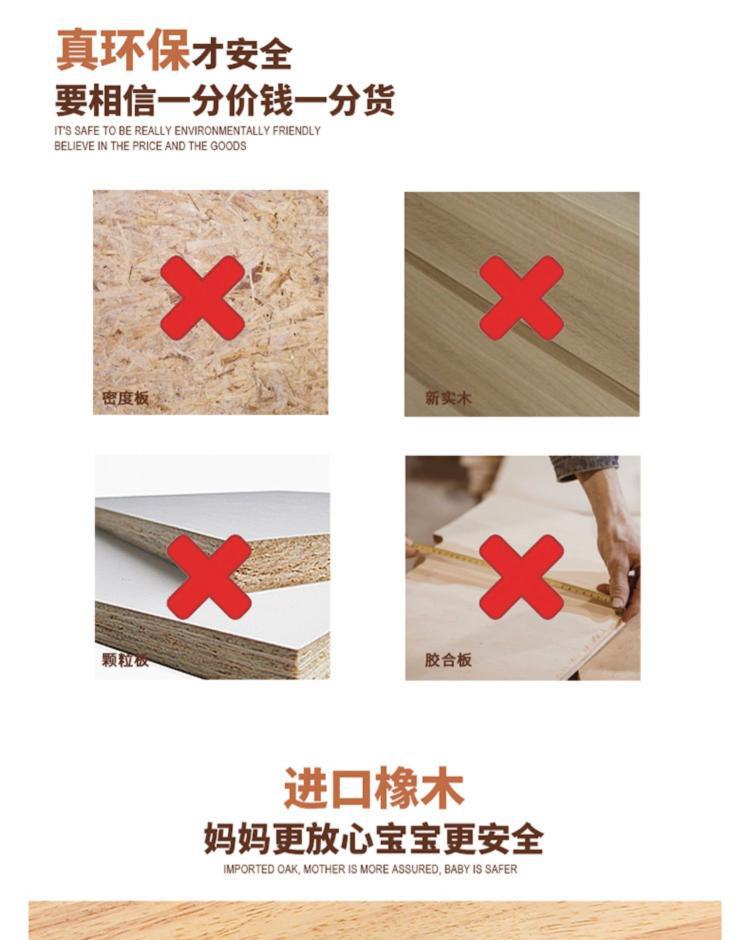 真环保才安全
要相信一分价钱一分货
IT'S SAFE TO BE REALLY ENVIRONMENTALLY FRIENDLY
BELIEVE IN THE PRICE AND THE GOODS

密度板

新实木

颗粒板

胶合板

进口橡木
妈妈更放心宝宝更安全
IMPORTED OAK, MOTHER IS MORE ASSURED, BABY IS SAFER