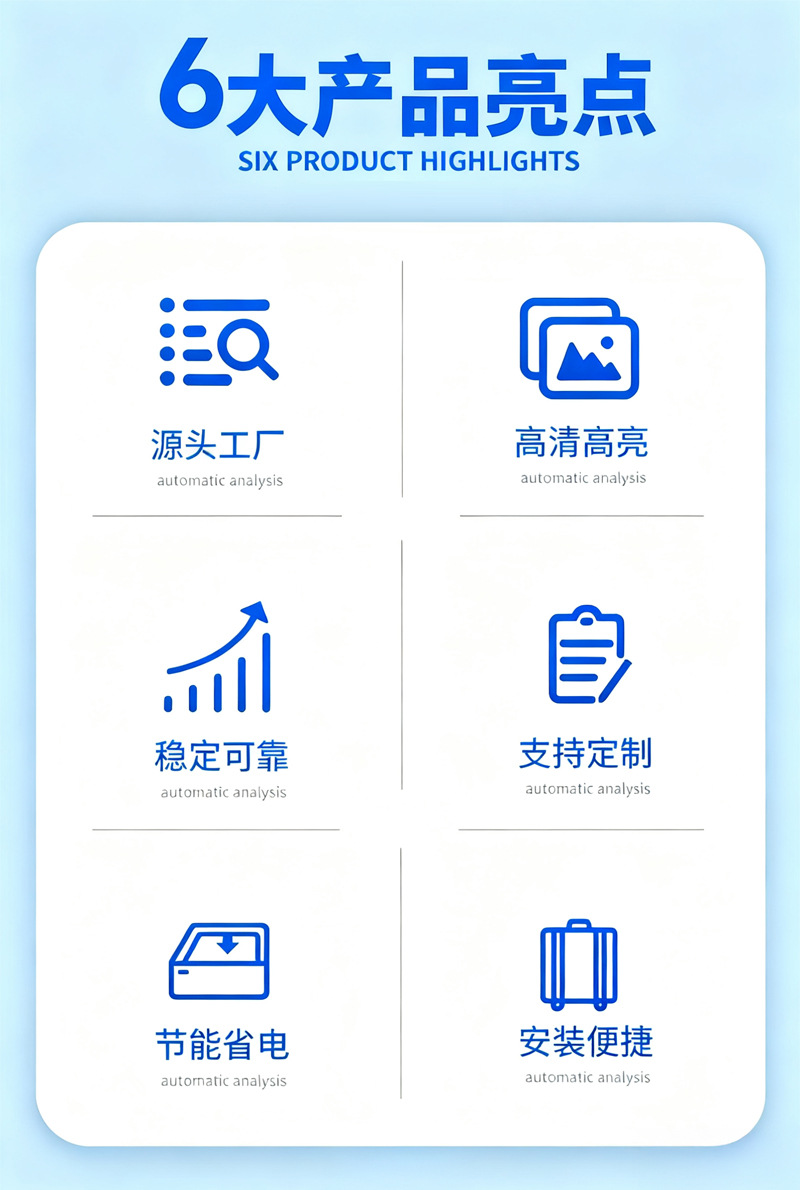 6大产品亮点
SIX PRODUCT HIGHLIGHTS

源头工厂
automatic analysis

高清高亮
automatic analysis

稳定可靠
automatic analysis

支持定制
automatic analysis

节能省电
automatic analysis

安装便捷
automatic analysis