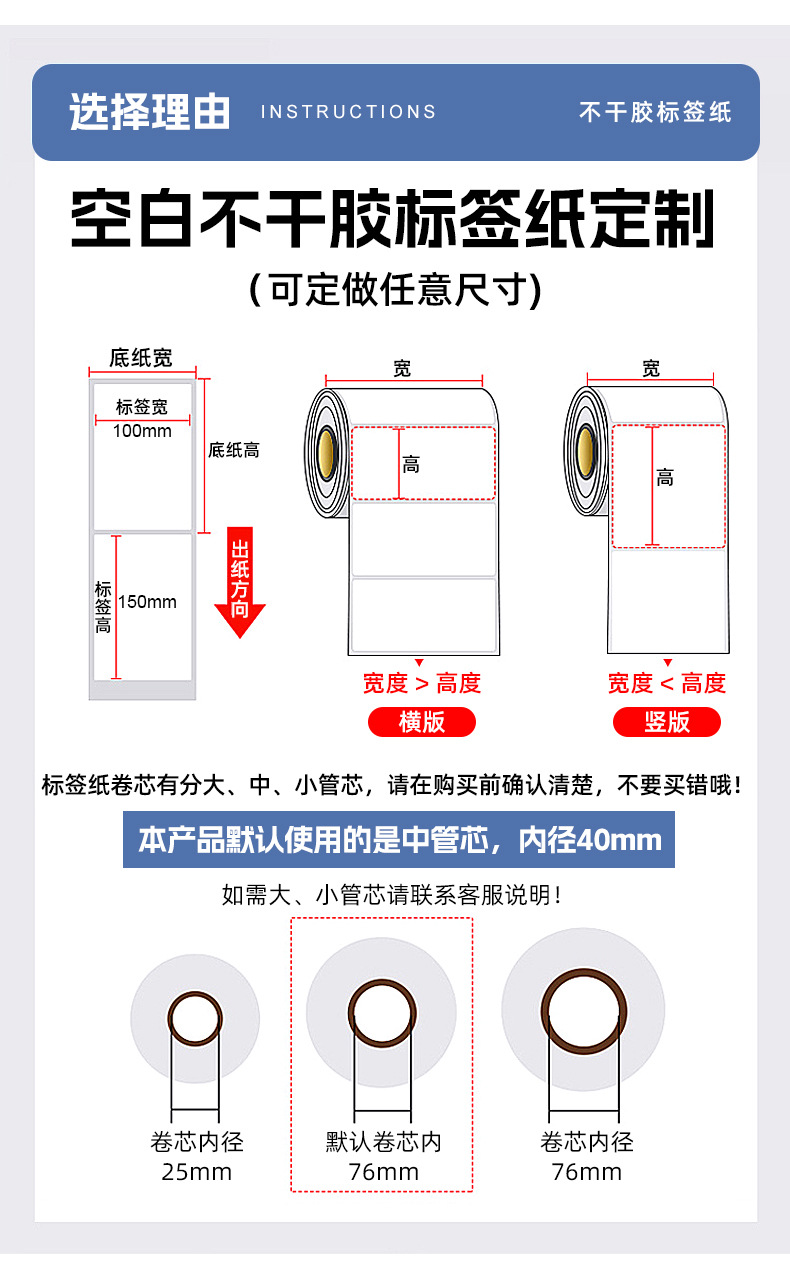 选择理由 INSTRUCTIONS 不干胶标签纸

空白不干胶标签纸定制

（可定做任意尺寸）

底纸宽

标签宽
100mm

底纸高

标签高
150mm

出纸方向

宽

高

宽度 > 高度

横版

宽

高

宽度 < 高度

竖版

标签纸卷芯有分大、中、小管芯，请在购买前确认清楚，不要买错哦！

本产品默认使用的是中管芯，内径40mm

如需大、小管芯请联系客服说明！

卷芯内径
25mm

默认卷芯内
76mm

卷芯内径
76mm