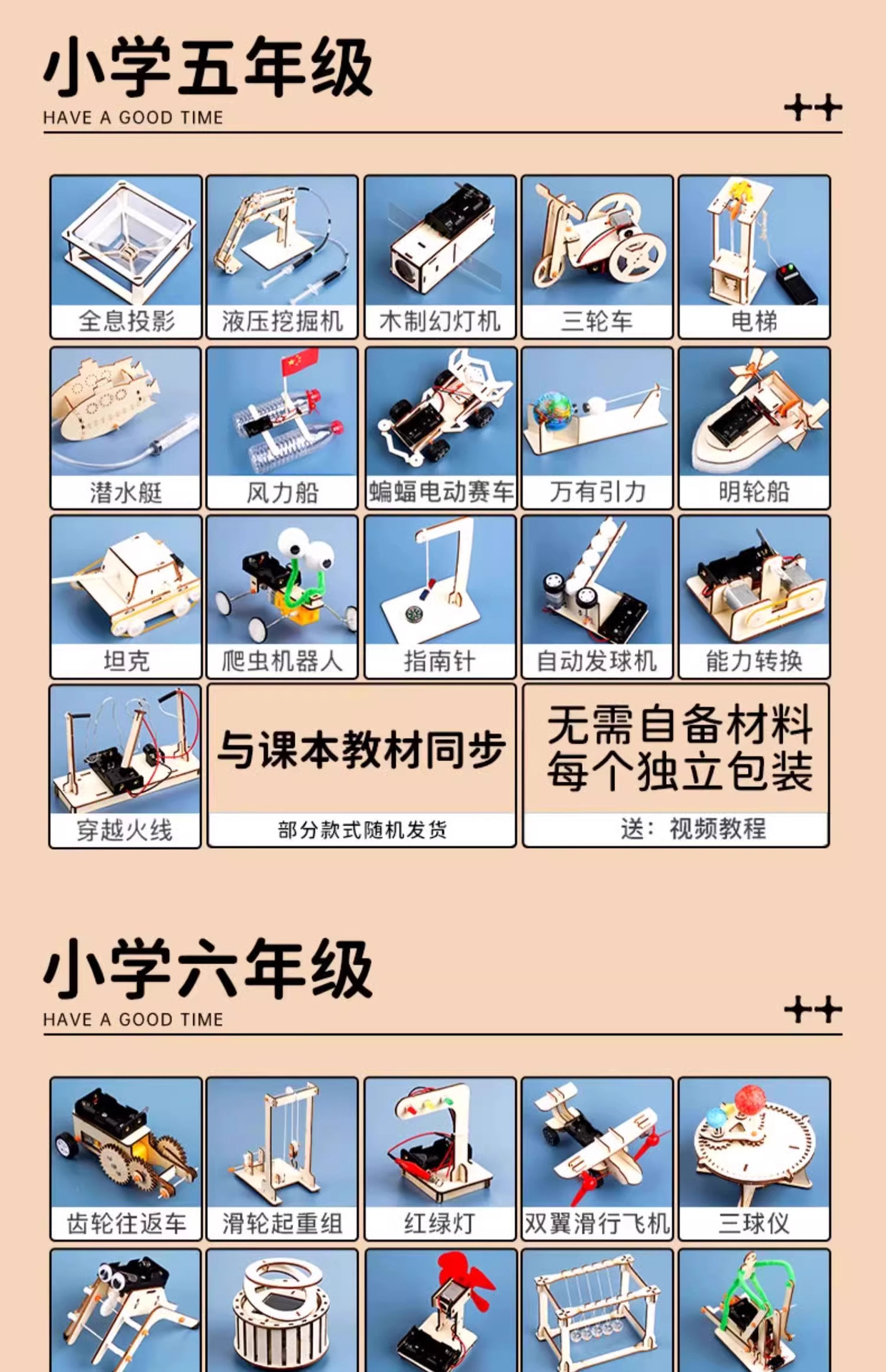 小学五年级
HAVE A GOOD TIME
++

全息投影
液压挖掘机
木制幻灯机
三轮车
电梯
潜水艇
风力船
蝙蝠电动赛车
万有引力
明轮船
坦克
爬虫机器人
指南针
自动发球机
能力转换
穿越火线
与课本教材同步
部分款式随机发货
无需自备材料
每个独立包装
送：视频教程

小学六年级
HAVE A GOOD TIME
++

齿轮往返车
滑轮起重组
红绿灯
双翼滑行飞机
三球仪