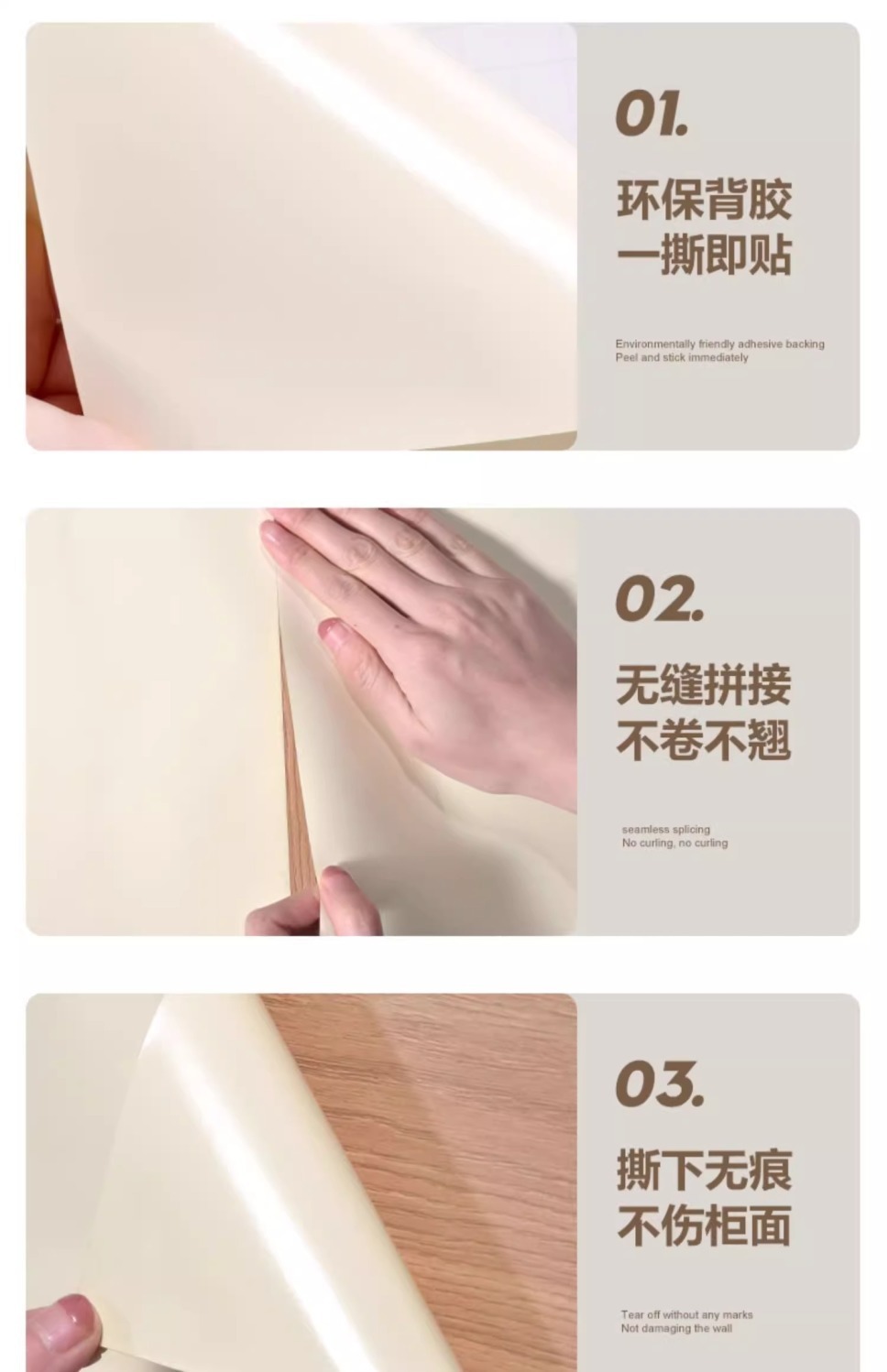 01.

环保背胶
一撕即贴

Environmentally friendly adhesive backing
Peel and stick immediately

02.

无缝拼接
不卷不翘

seamless splicing
No curling, no curling

03.

撕下无痕
不伤柜面

Tear off without any marks
Not damaging the wall