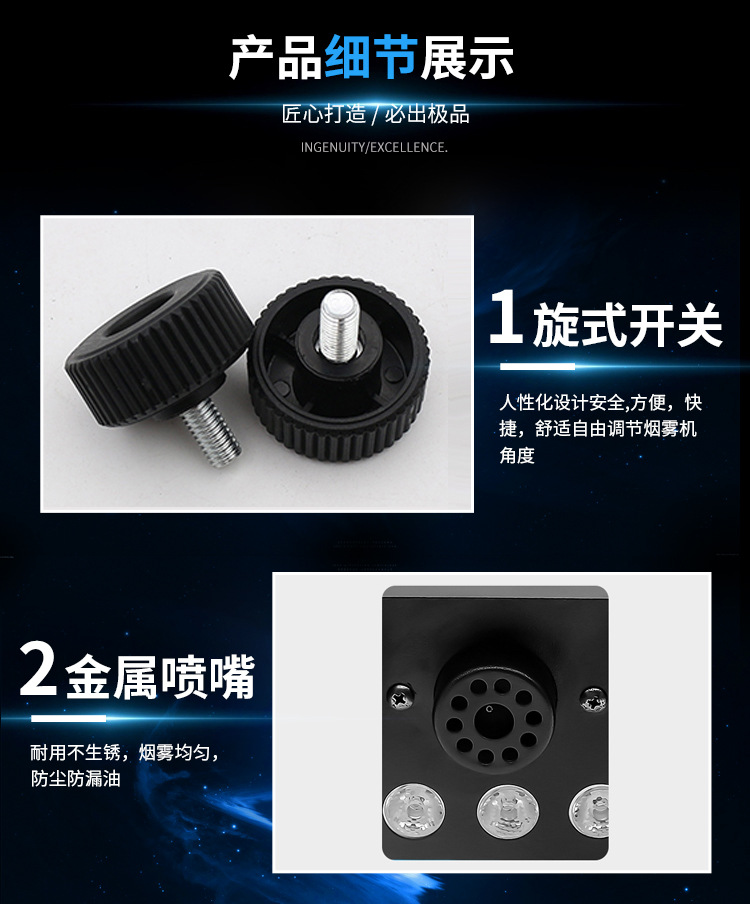 产品细节展示

匠心打造 / 必出极品

INGENUITY/EXCELLENCE.

1 旋式开关

人性化设计安全,方便，快捷，舒适自由调节烟雾机角度

2 金属喷嘴

耐用不生锈，烟雾均匀，防尘防漏油