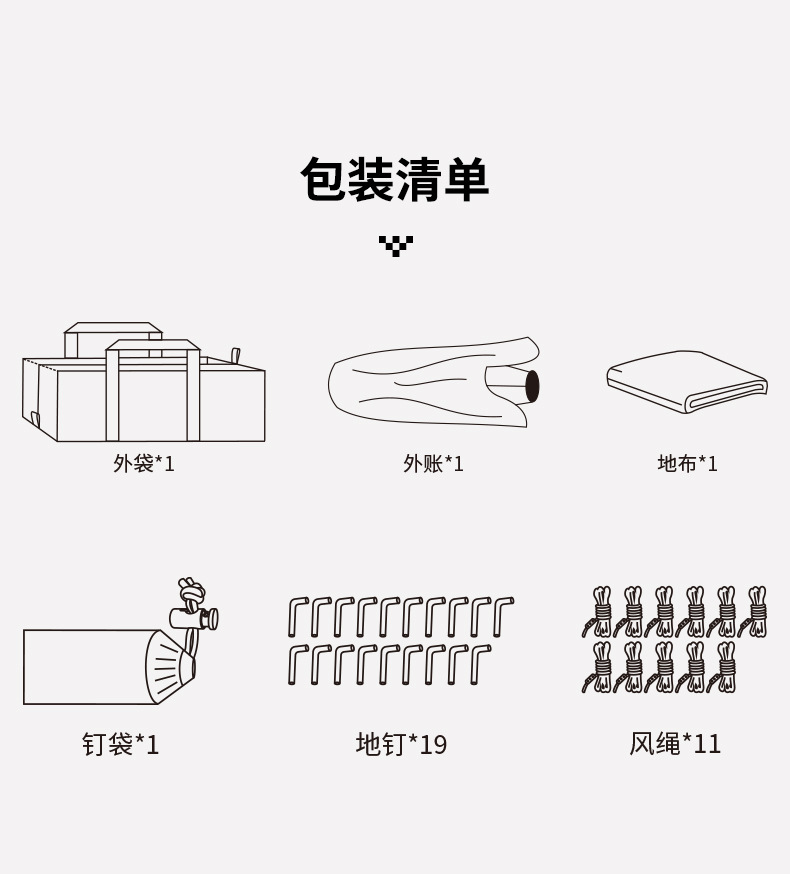 包装清单

外袋*1

外账*1

地布*1

钉袋*1

地钉*19

风绳*11