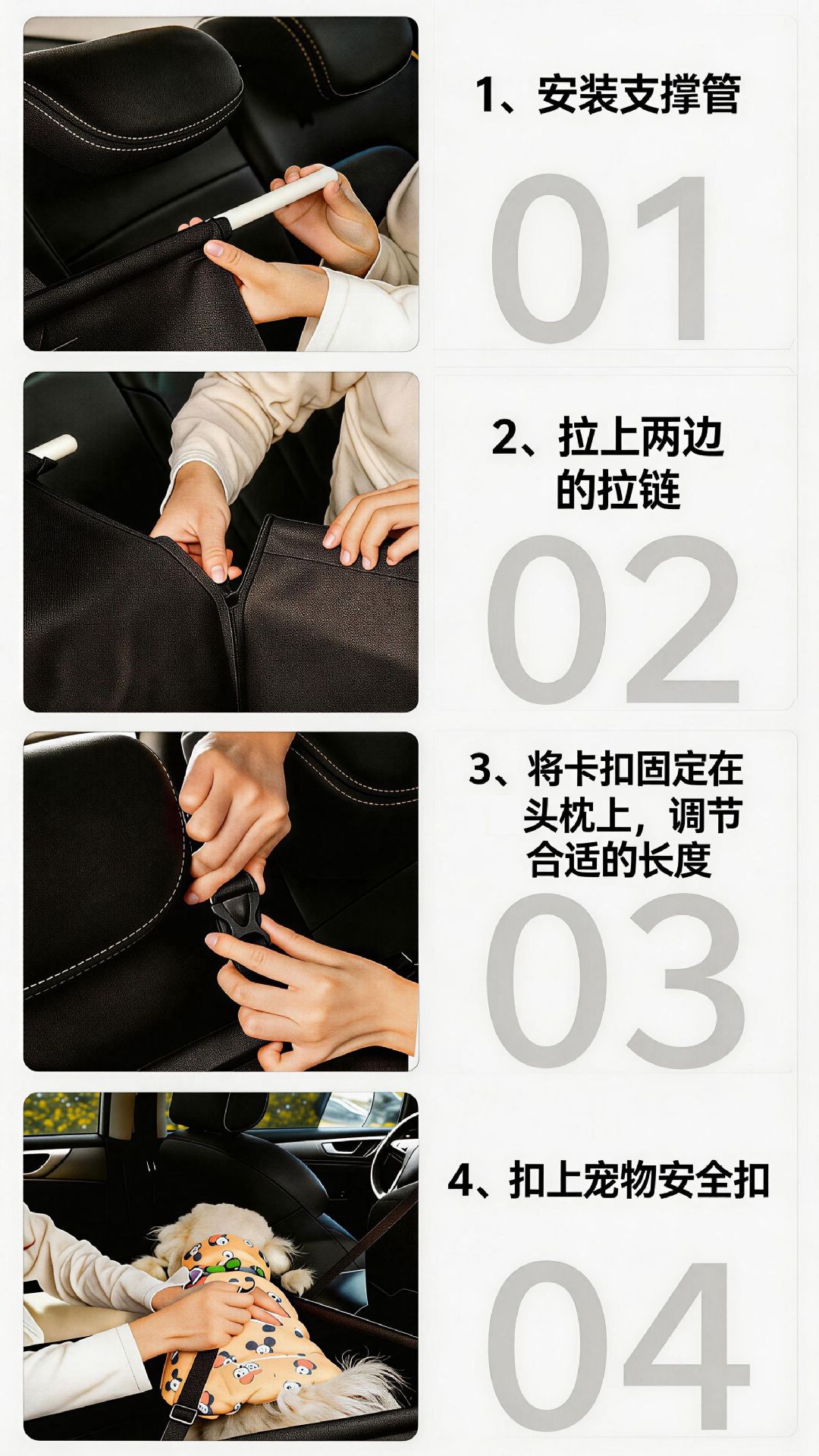 1、安装支撑管

01

2、拉上两边的拉链

02

3、将卡扣固定在头枕上，调节合适的长度

03

4、扣上宠物安全扣

04