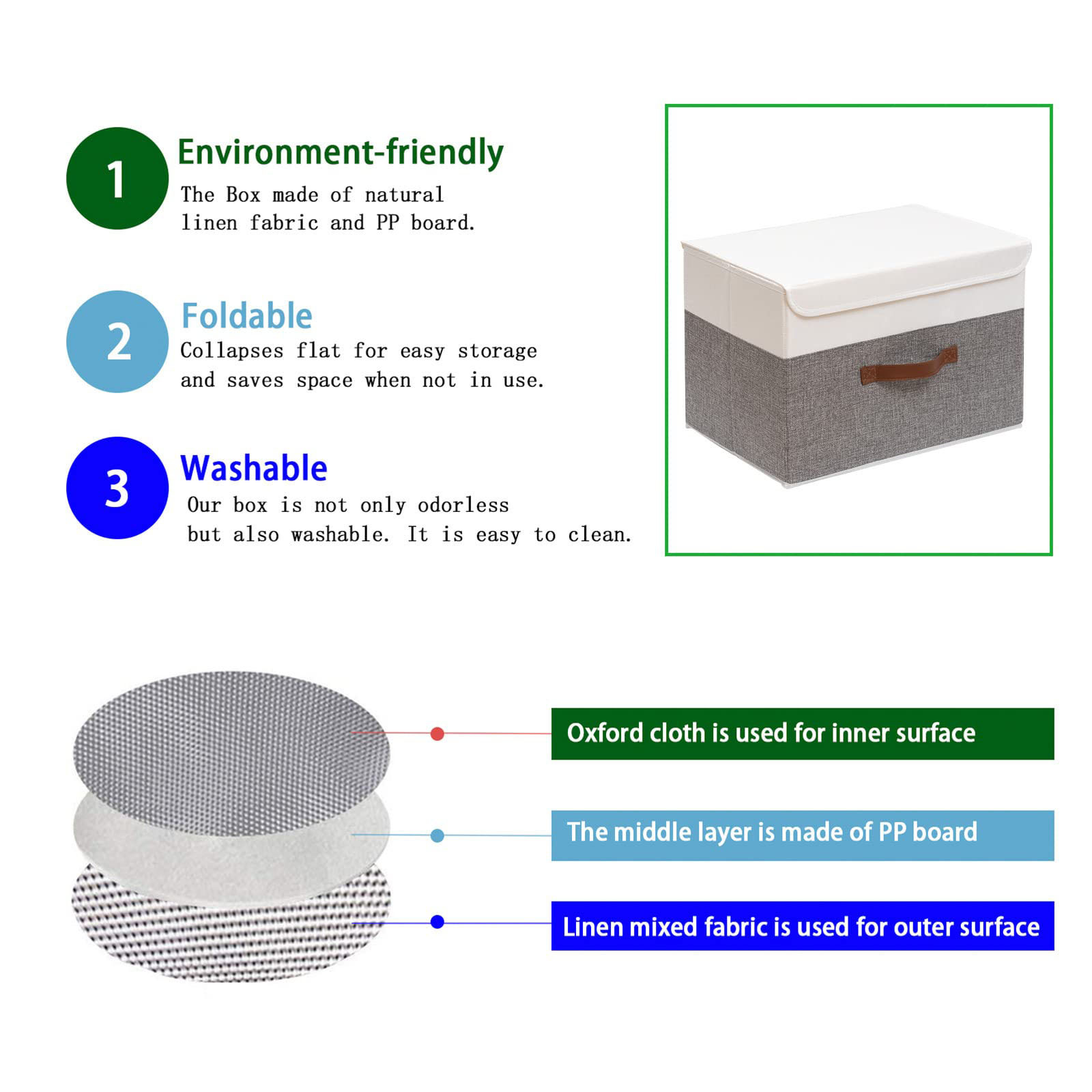 1
Environment-friendly
The Box made of natural linen fabric and PP board.

2
Foldable
Collapses flat for easy storage and saves space when not in use.

3
Washable
Our box is not only odorless but also washable. It is easy to clean.

Oxford cloth is used for inner surface

The middle layer is made of PP board

Linen mixed fabric is used for outer surface