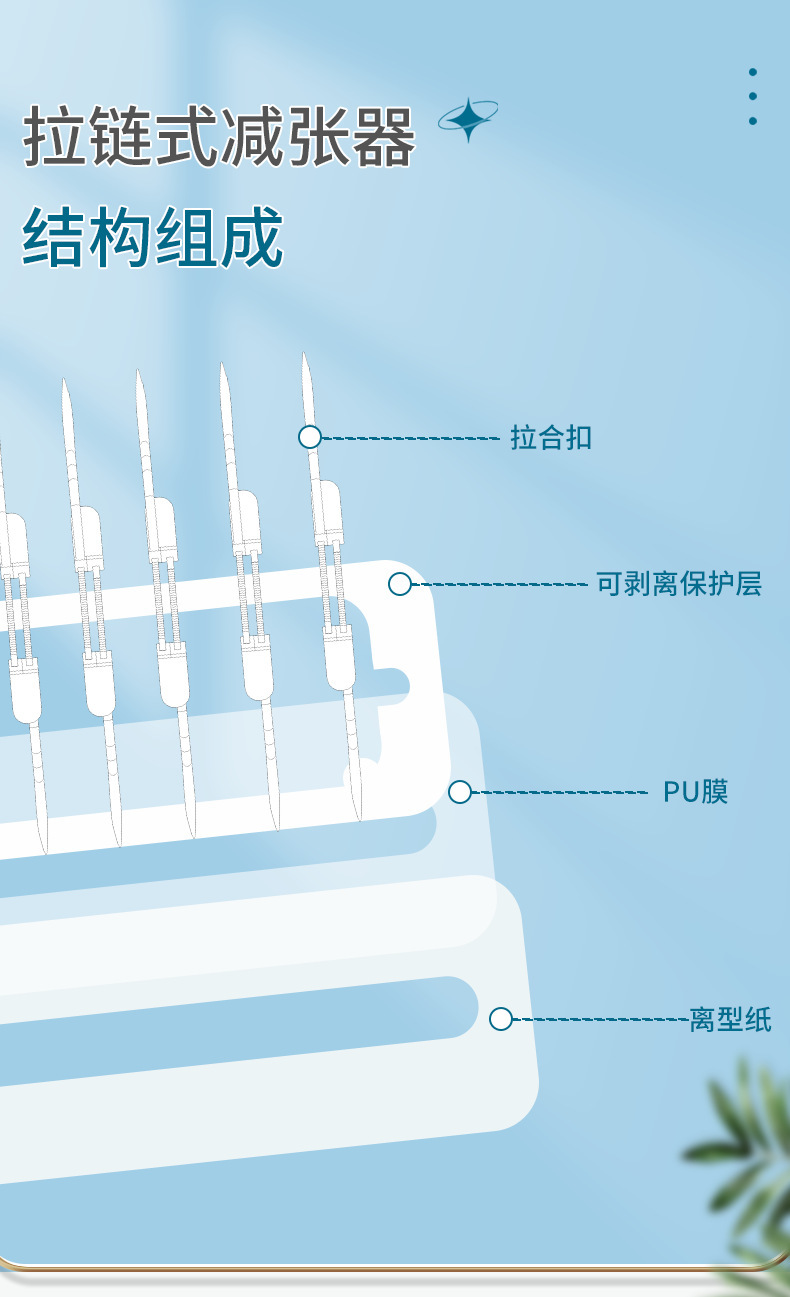 拉链式减张器

结构组成

拉合扣

可剥离保护层

PU膜

离型纸