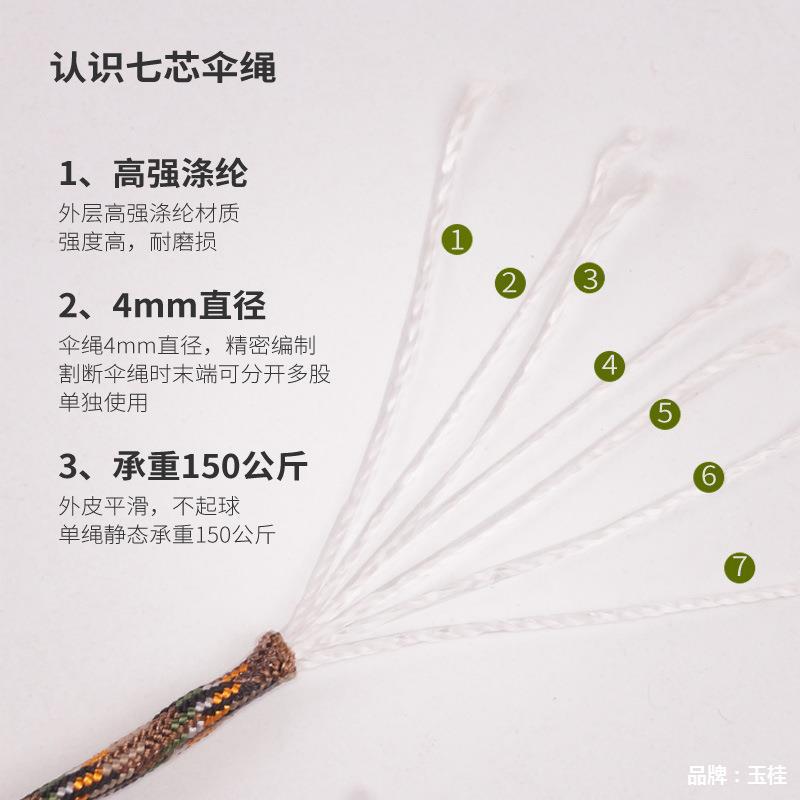 认识七芯伞绳

1、高强涤纶
外层高强涤纶材质
强度高，耐磨损

2、4mm直径
伞绳4mm直径，精密编制
割断伞绳时末端可分开多股
单独使用

3、承重150公斤
外皮平滑，不起球
单绳静态承重150公斤

1
2
3
4
5
6
7

品牌：玉桂