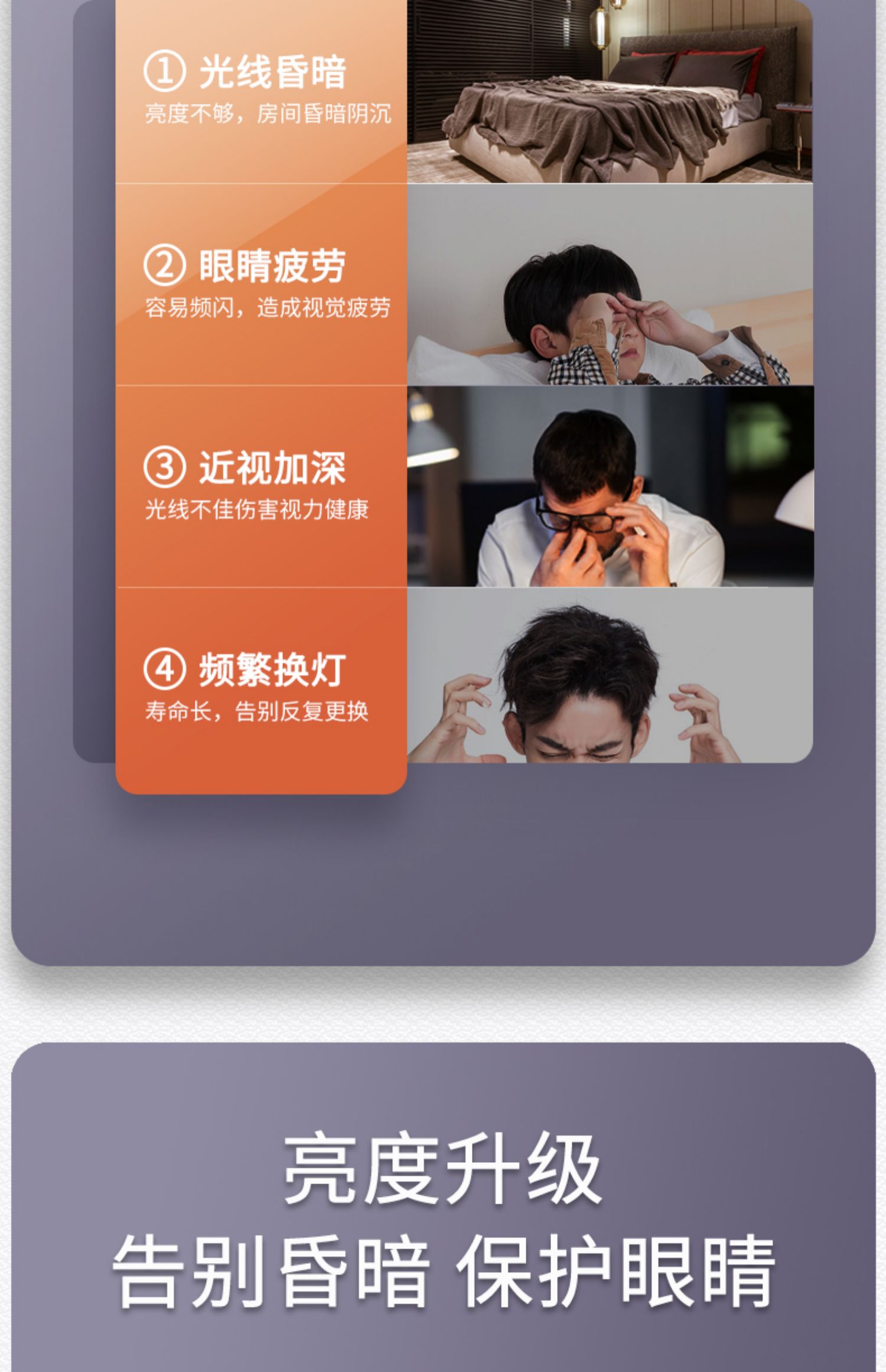 ① 光线昏暗
亮度不够，房间昏暗阴沉

② 眼睛疲劳
容易频闪，造成视觉疲劳

③ 近视加深
光线不佳伤害视力健康

④ 频繁换灯
寿命长，告别反复更换

亮度升级
告别昏暗 保护眼睛