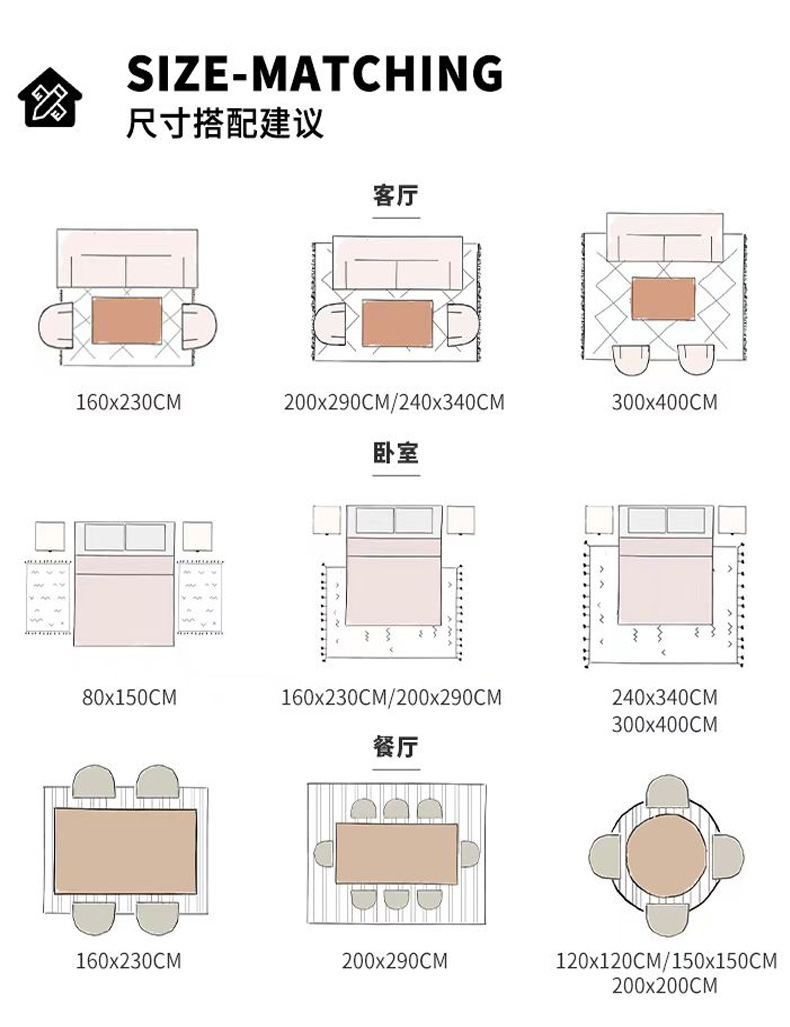 SIZE-MATCHING
尺寸搭配建议

客厅

160x230CM

200x290CM/240x340CM

300x400CM

卧室

80x150CM

160x230CM/200x290CM

240x340CM
300x400CM

餐厅

160x230CM

200x290CM

120x120CM/150x150CM
200x200CM