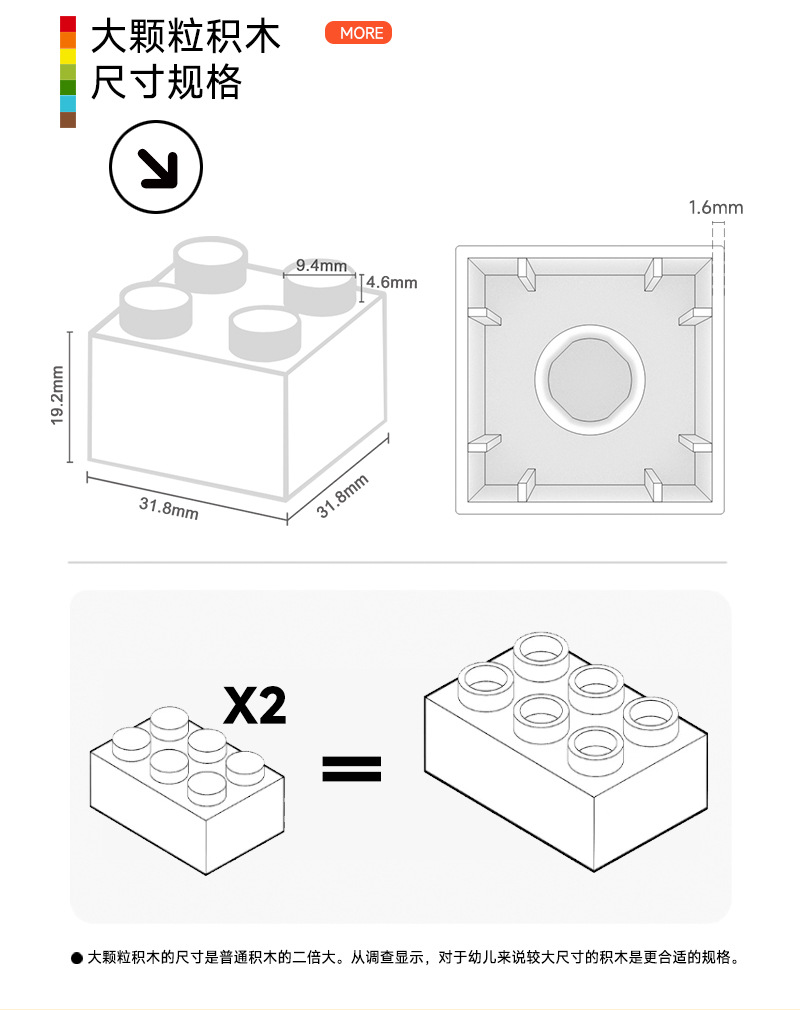 大颗粒积木
尺寸规格

MORE

9.4mm
4.6mm
19.2mm
31.8mm
31.8mm
1.6mm

X2

=

● 大颗粒积木的尺寸是普通积木的二倍大。从调查显示，对于幼儿来说较大尺寸的积木是更合适的规格。