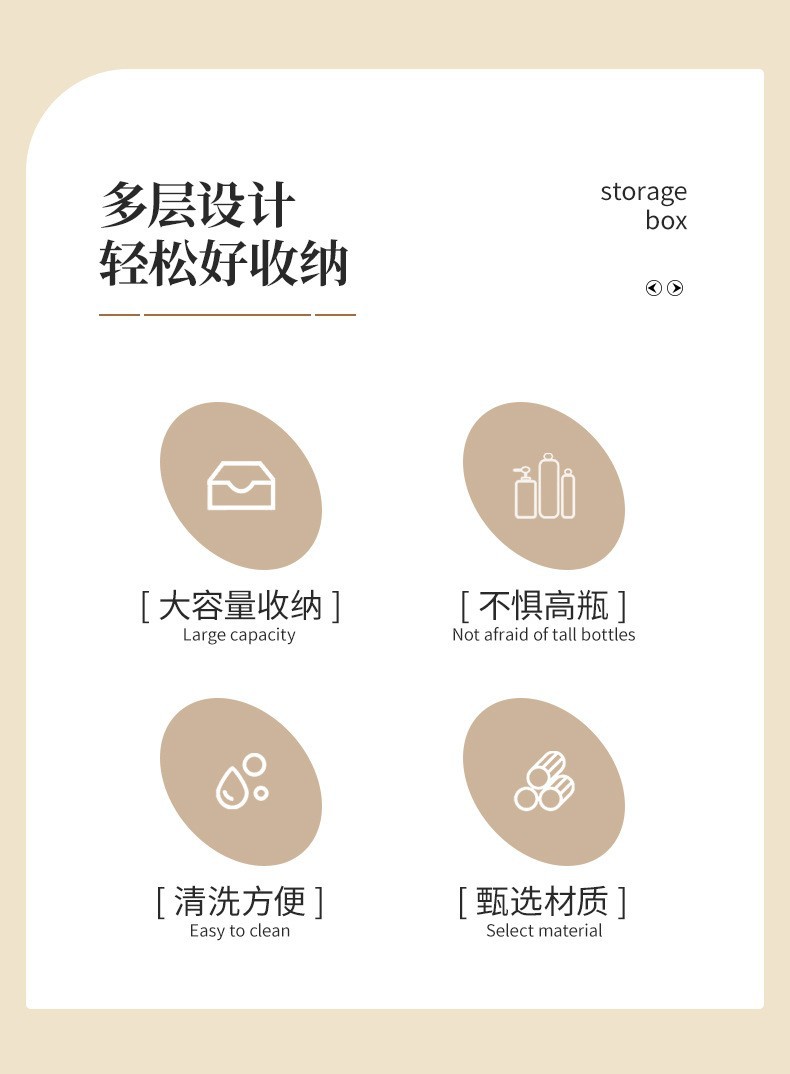 多层设计
轻松好收纳

storage
box

[ 大容量收纳 ]
Large capacity

[ 不惧高瓶 ]
Not afraid of tall bottles

[ 清洗方便 ]
Easy to clean

[ 甄选材质 ]
Select material