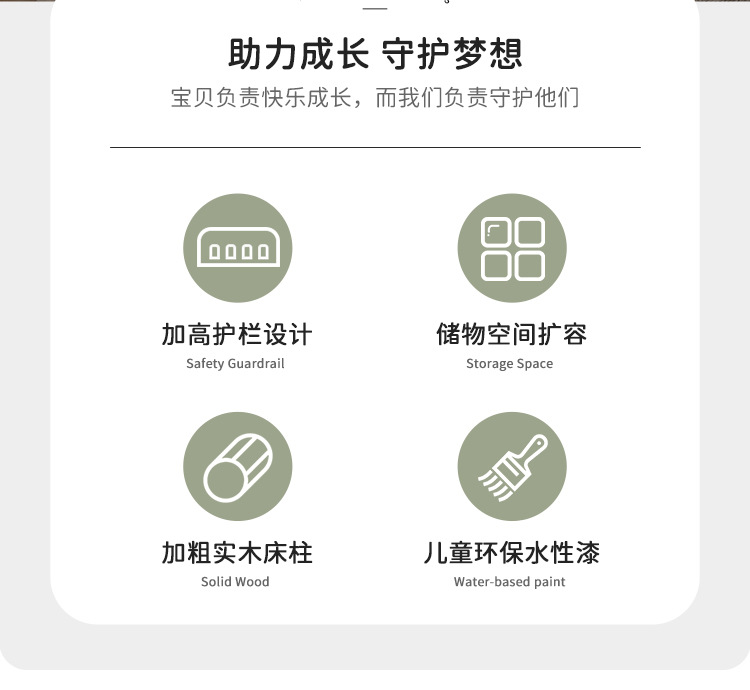 助力成长 守护梦想

宝贝负责快乐成长，而我们负责守护他们

加高护栏设计
Safety Guardrail

储物空间扩容
Storage Space

加粗实木床柱
Solid Wood

儿童环保水性漆
Water-based paint