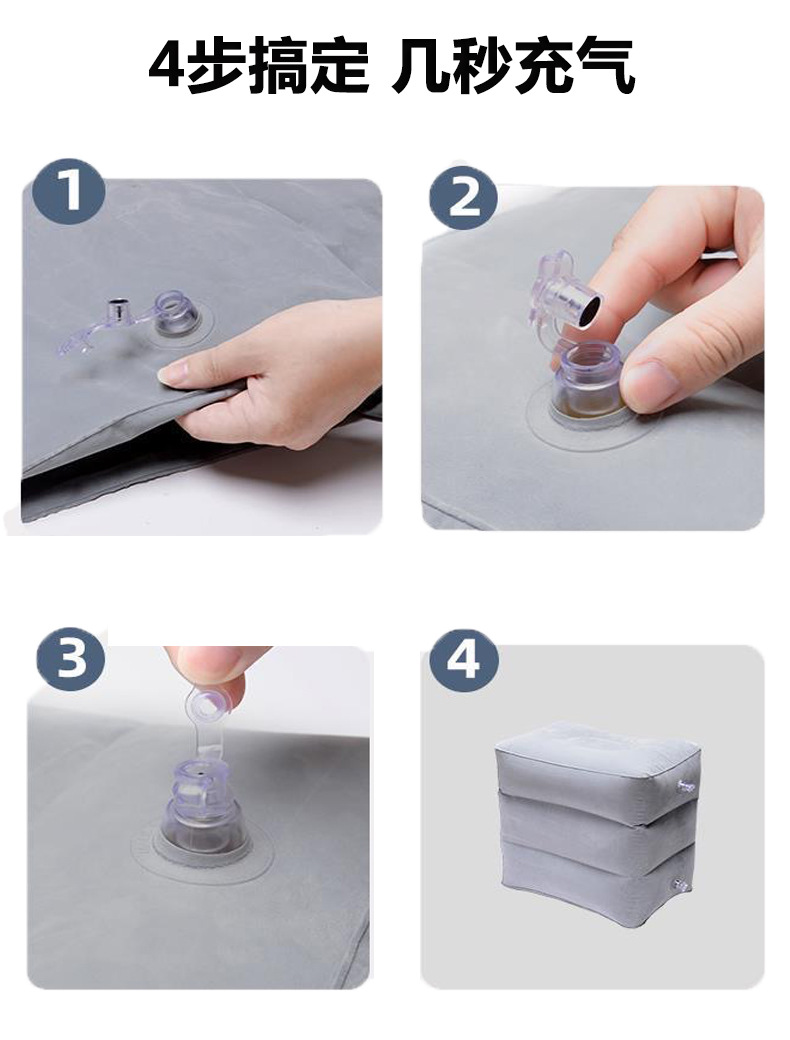 4步搞定 几秒充气

1

2

3

4