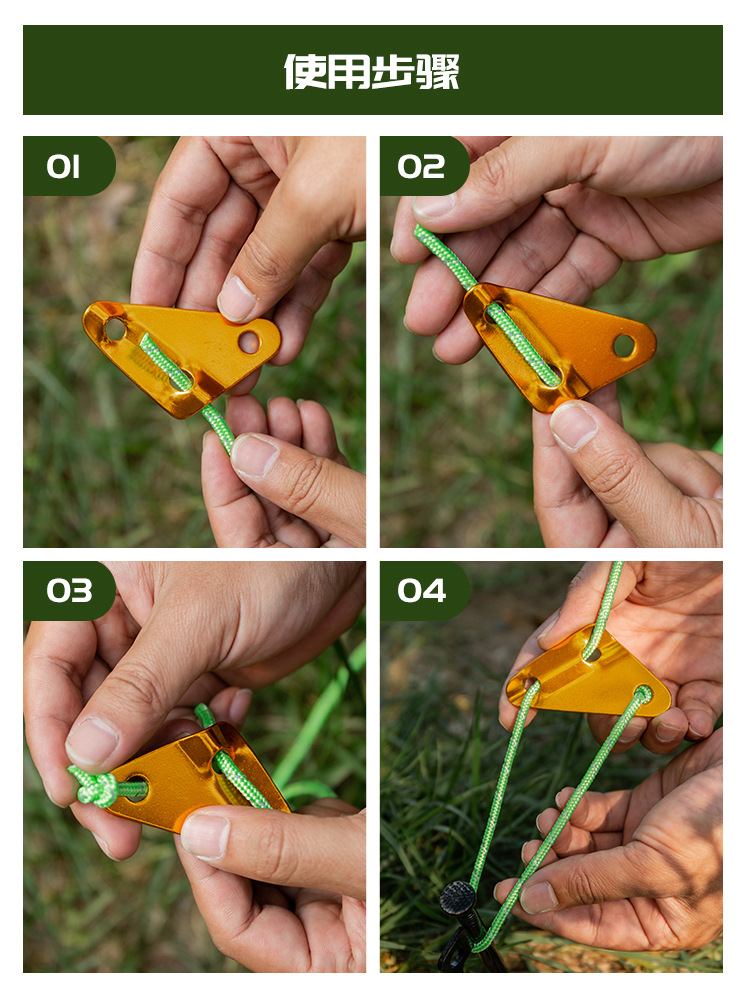 使用步骤

01

02

03

04