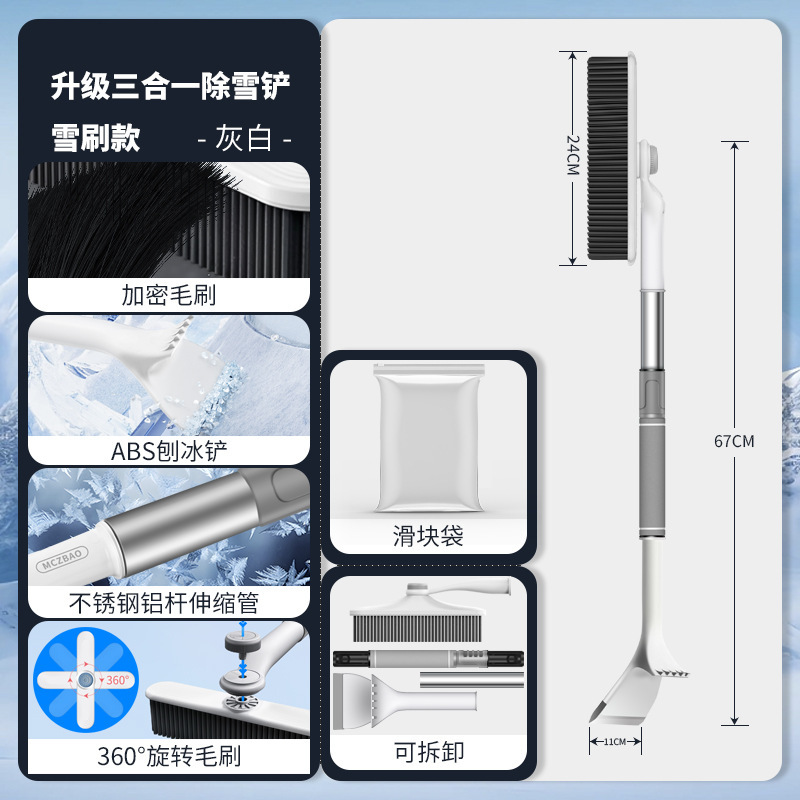 升级三合一除雪铲

雪刷款 - 灰白 -

加密毛刷

ABS刨冰铲

MCZBAO

不锈钢铝杆伸缩管

360°

360°旋转毛刷

滑块袋

可拆卸

24CM

67CM

11CM