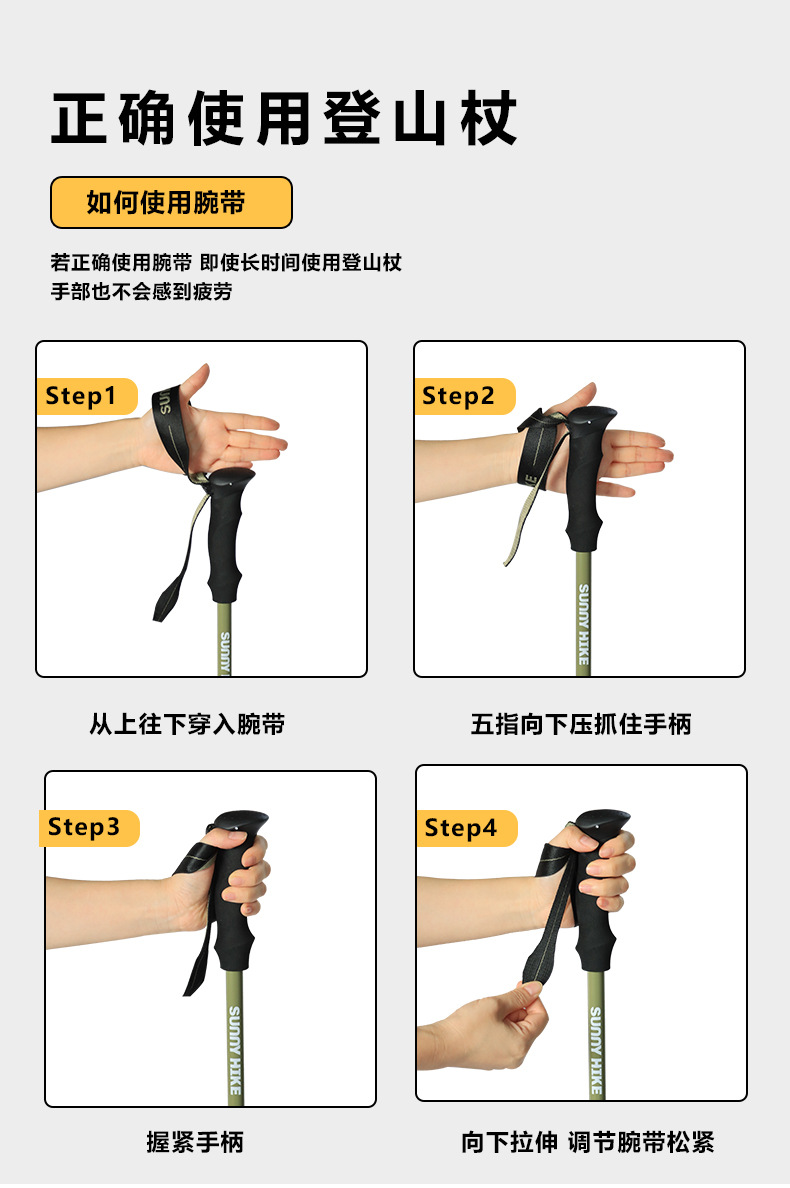 正确使用登山杖

如何使用腕带

若正确使用腕带 即使长时间使用登山杖
手部也不会感到疲劳

Step1

SUNNY

从上往下穿入腕带

Step2

SUNNY HIKE

五指向下压抓住手柄

Step3

SUNNY HIKE

握紧手柄

Step4

SUNNY HIKE

向下拉伸 调节腕带松紧