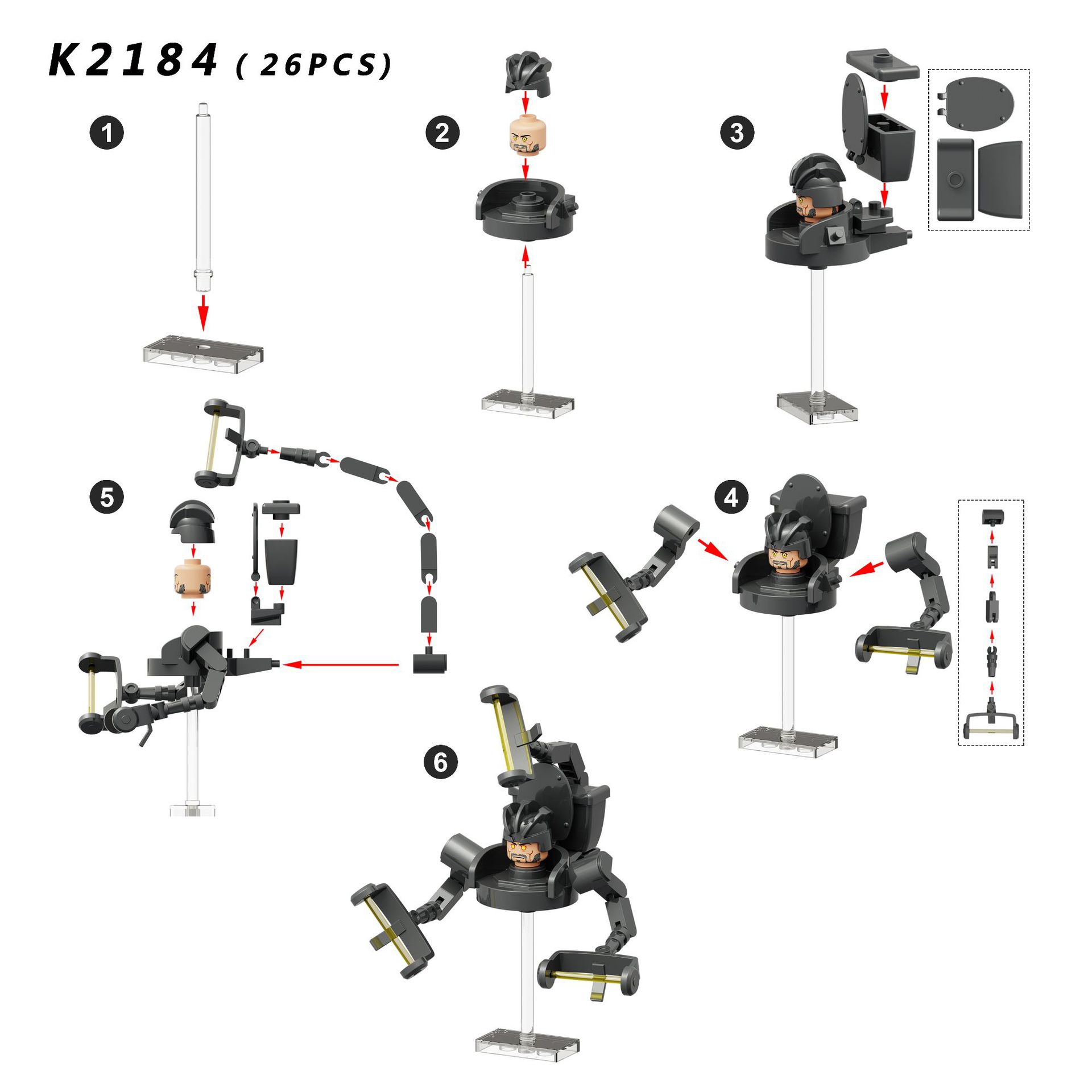 K2184 ( 26PCS)

1

2

3

5

4

6