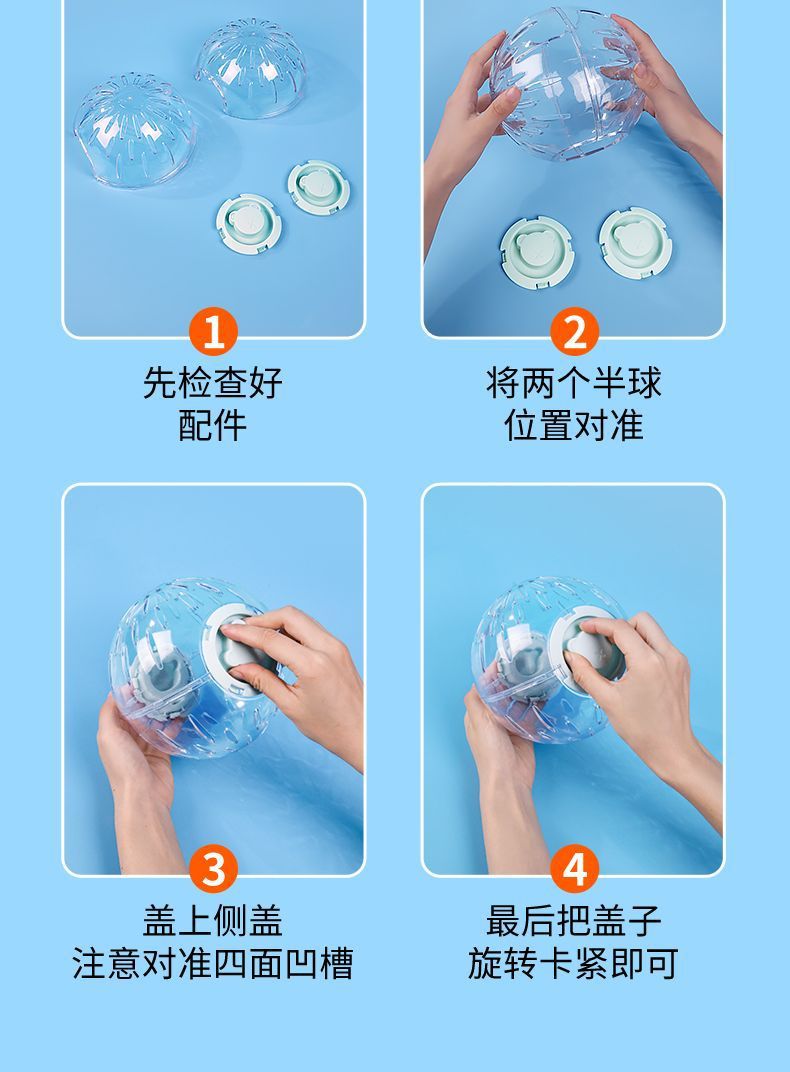 1
先检查好
配件

2
将两个半球
位置对准

3
盖上侧盖
注意对准四面凹槽

4
最后把盖子
旋转卡紧即可