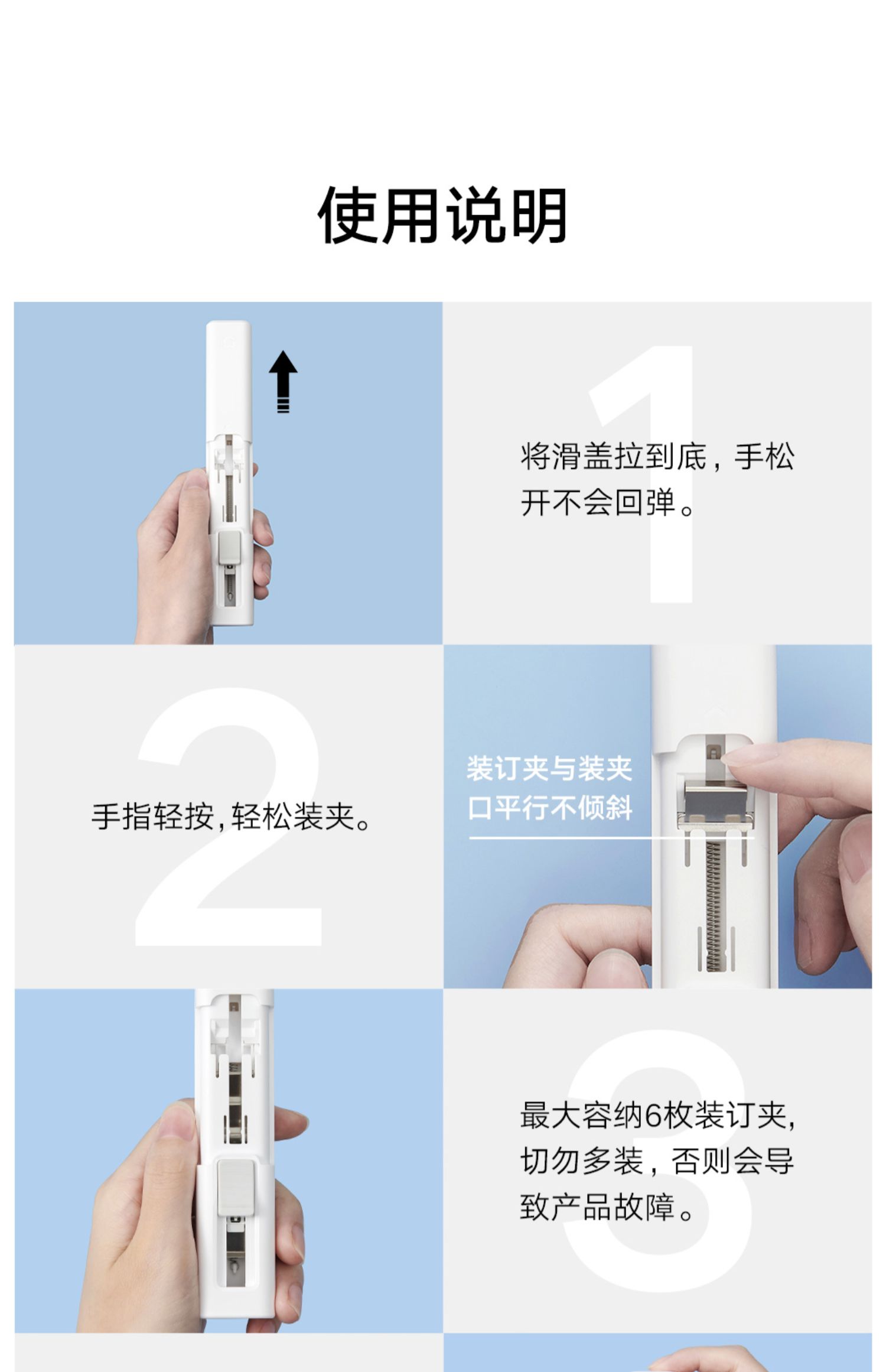 使用说明

1

将滑盖拉到底，手松开不会回弹。

2

手指轻按，轻松装夹。

装订夹与装夹口平行不倾斜

3

最大容纳6枚装订夹，切勿多装，否则会导致产品故障。