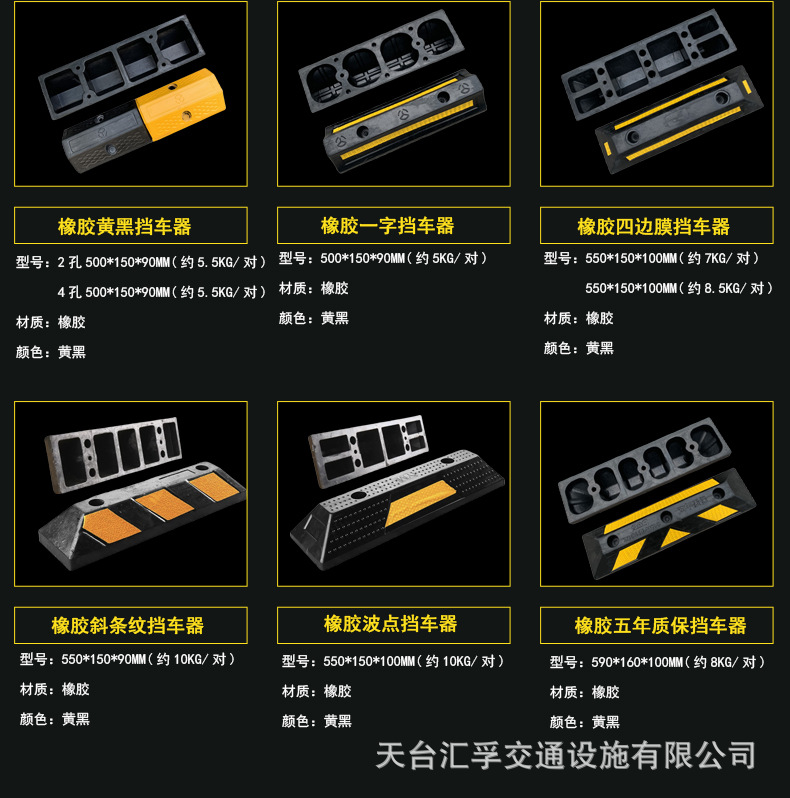 橡胶黄黑挡车器

型号：2 孔 500*150*90MM（约 5.5KG/ 对）
4 孔 500*150*90MM（约 5.5KG/ 对）
材质：橡胶
颜色：黄黑

橡胶一字挡车器

型号：500*150*90MM（约 5KG/ 对）
材质：橡胶
颜色：黄黑

橡胶四边膜挡车器

型号：550*150*100MM（约 7KG/ 对）
550*150*100MM（约 8.5KG/ 对）
材质：橡胶
颜色：黄黑

橡胶斜条纹挡车器

型号：550*150*90MM（约 10KG/ 对）
材质：橡胶
颜色：黄黑

橡胶波点挡车器

型号：550*150*100MM（约 10KG/ 对）
材质：橡胶
颜色：黄黑

橡胶五年质保挡车器

型号：590*160*100MM（约 8KG/ 对）
材质：橡胶
颜色：黄黑

天台汇孚交通设施有限公司