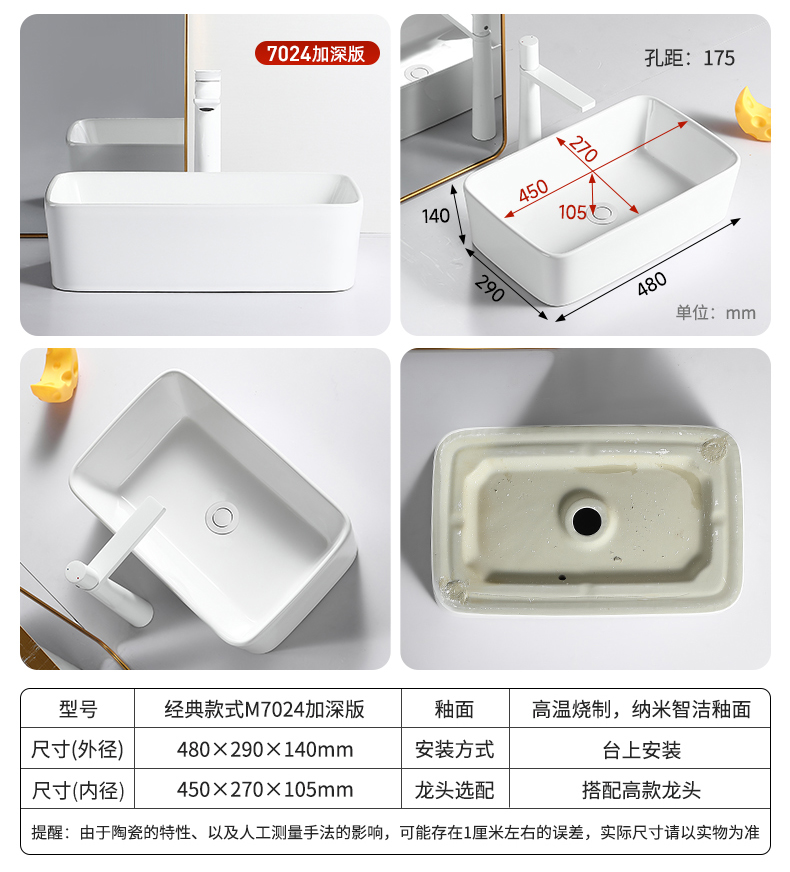 7024加深版

孔距：175

270
450
105
140
290
480
单位：mm

| 型号 | 经典款式M7024加深版 | 釉面 | 高温烧制，纳米智洁釉面 |
|---|---|---|---|
| 尺寸(外径) | 480×290×140mm | 安装方式 | 台上安装 |
| 尺寸(内径) | 450×270×105mm | 龙头选配 | 搭配高款龙头 |

提醒：由于陶瓷的特性、以及人工测量手法的影响，可能存在1厘米左右的误差，实际尺寸请以实物为准