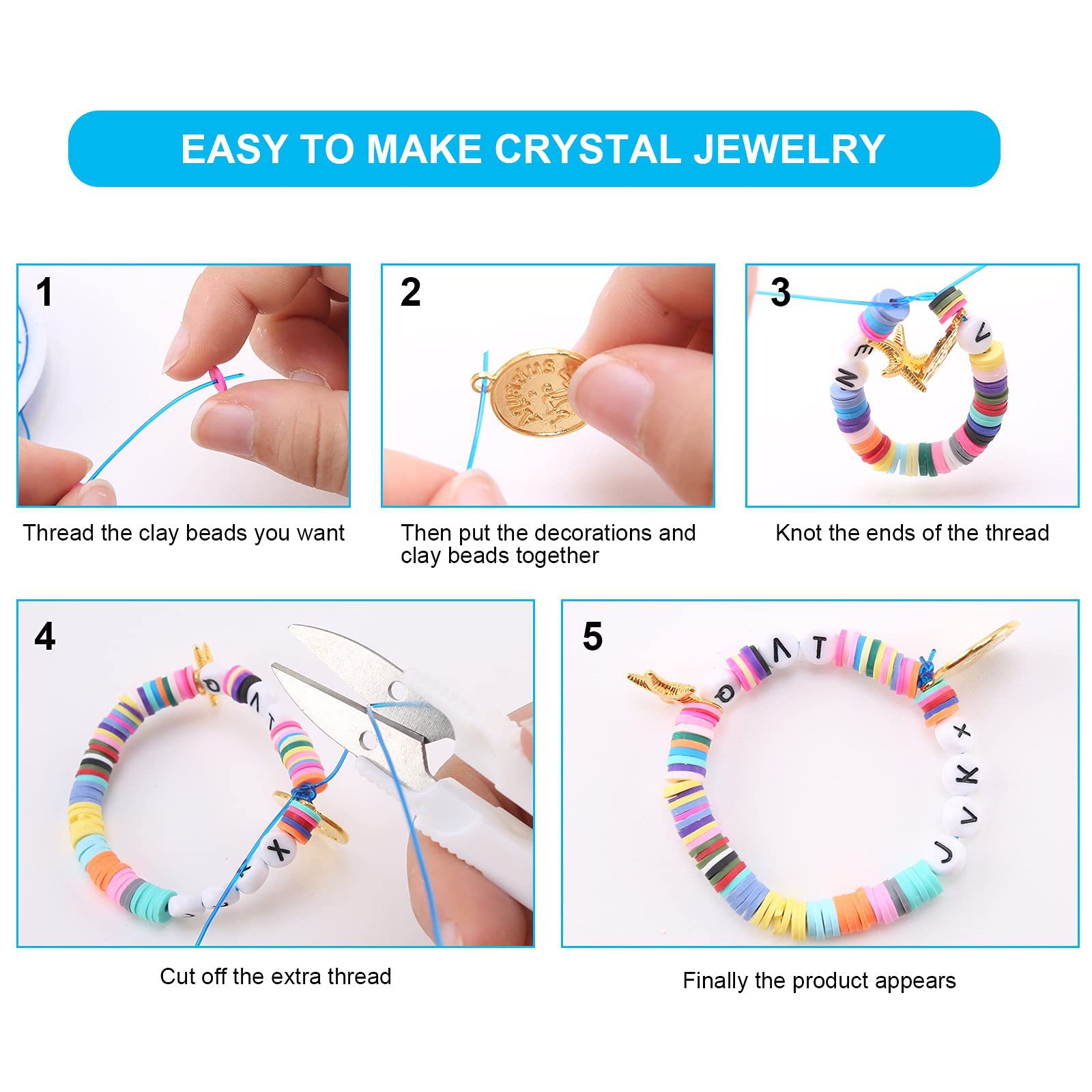 EASY TO MAKE CRYSTAL JEWELRY

1

Thread the clay beads you want

2

Then put the decorations and clay beads together

3

Knot the ends of the thread

4

Cut off the extra thread

5

Finally the product appears