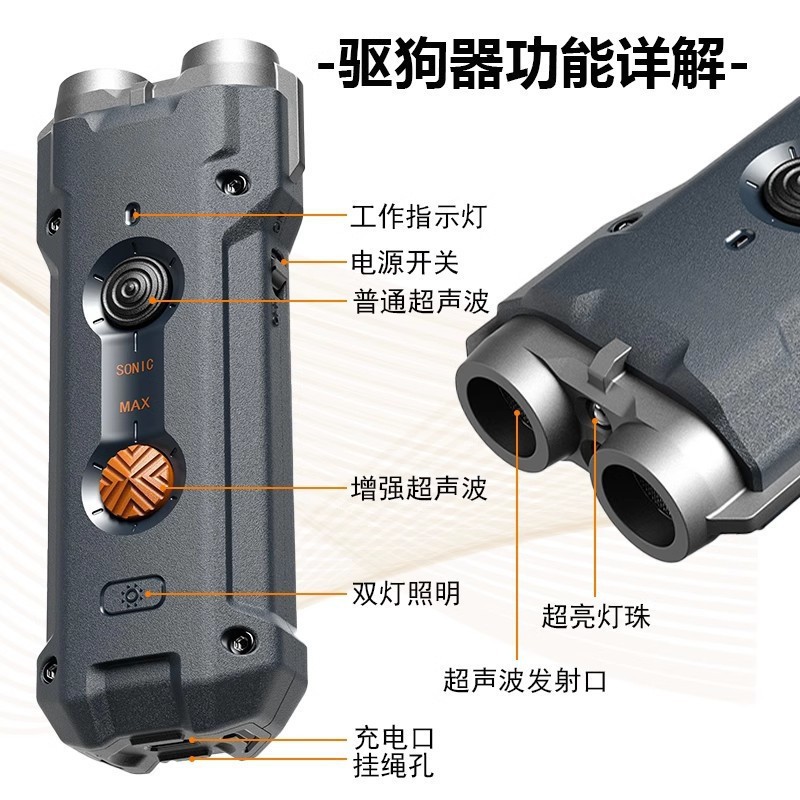 -驱狗器功能详解-

工作指示灯

电源开关

普通超声波

SONIC

MAX

增强超声波

双灯照明

超亮灯珠

超声波发射口

充电口

挂绳孔