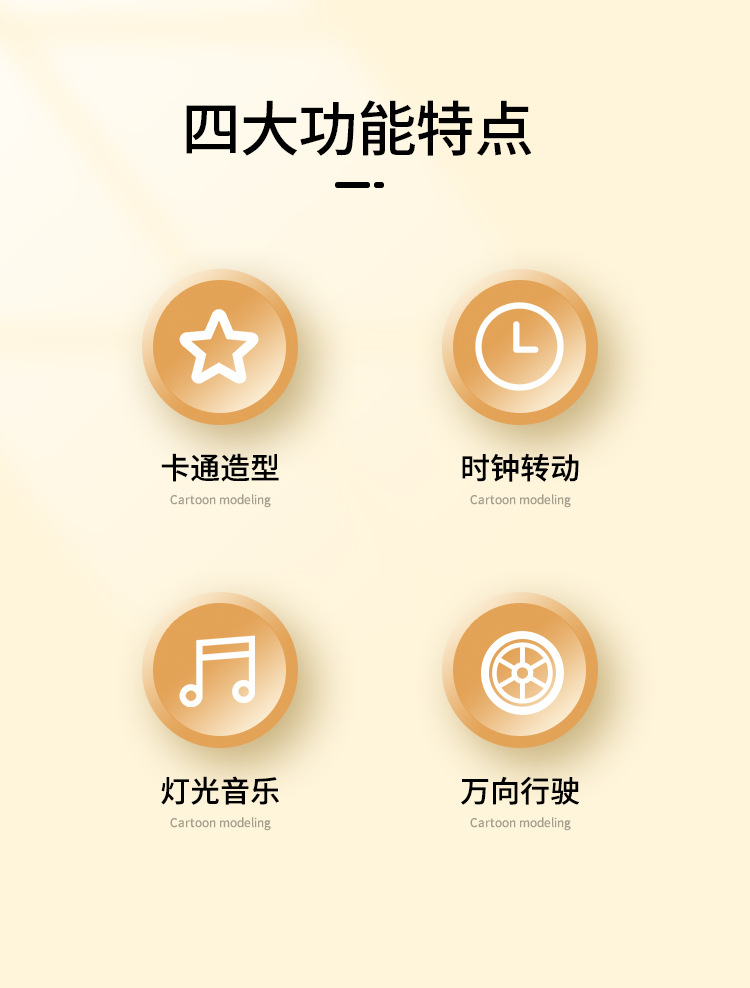 四大功能特点

卡通造型
Cartoon modeling

时钟转动
Cartoon modeling

灯光音乐
Cartoon modeling

万向行驶
Cartoon modeling