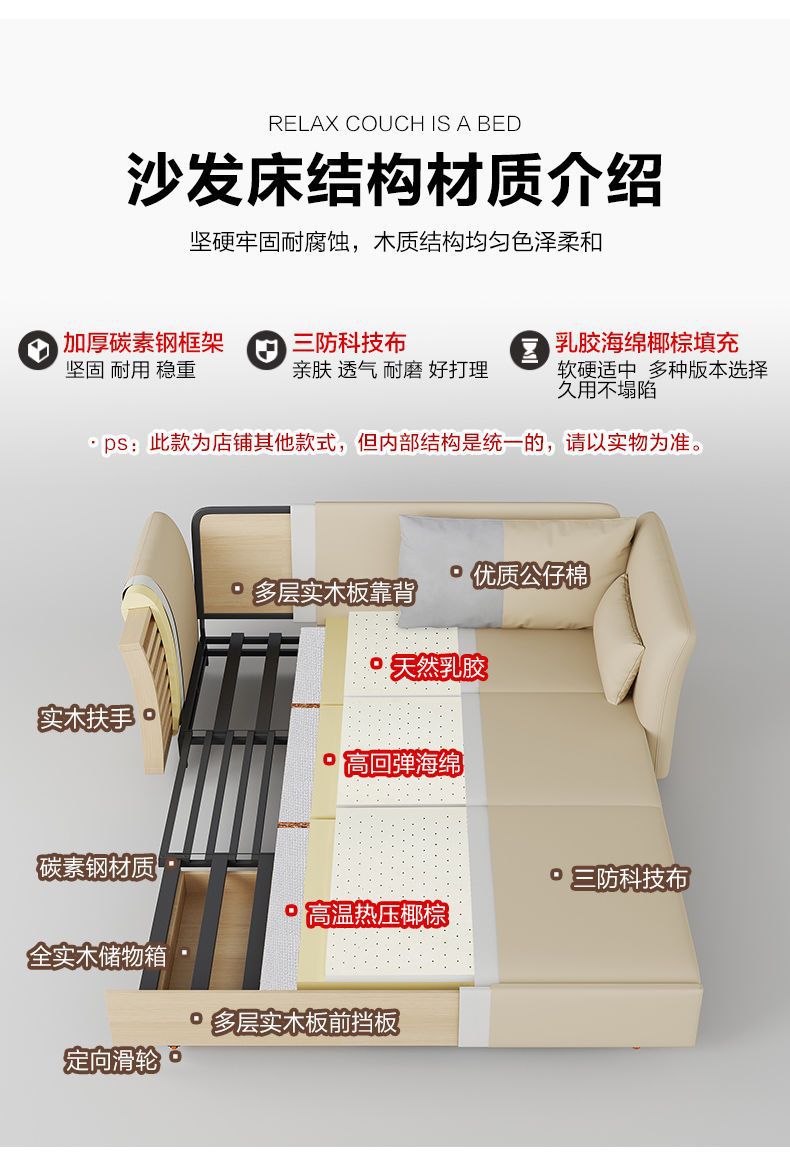 RELAX COUCH IS A BED

沙发床结构材质介绍

坚硬牢固耐腐蚀，木质结构均匀色泽柔和

加厚碳素钢框架
坚固 耐用 稳重

三防科技布
亲肤 透气 耐磨 好打理

乳胶海绵椰棕填充
软硬适中 多种版本选择
久用不塌陷

· ps：此款为店铺其他款式，但内部结构是统一的，请以实物为准。

多层实木板靠背

优质公仔棉

天然乳胶

实木扶手

高回弹海绵

碳素钢材质

三防科技布

高温热压椰棕

全实木储物箱

多层实木板前挡板

定向滑轮