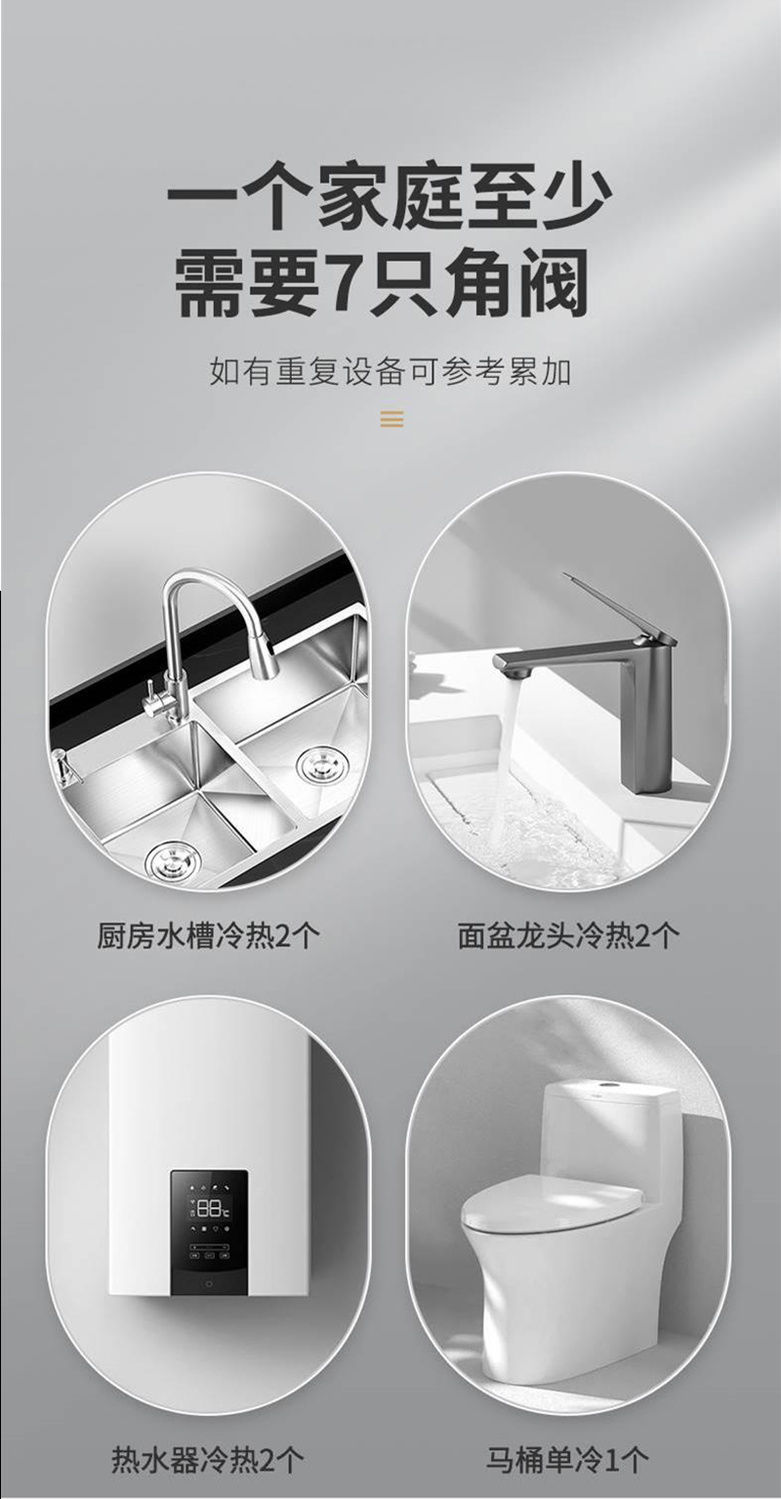 一个家庭至少
需要7只角阀

如有重复设备可参考累加

厨房水槽冷热2个

面盆龙头冷热2个

88℃

热水器冷热2个

马桶单冷1个