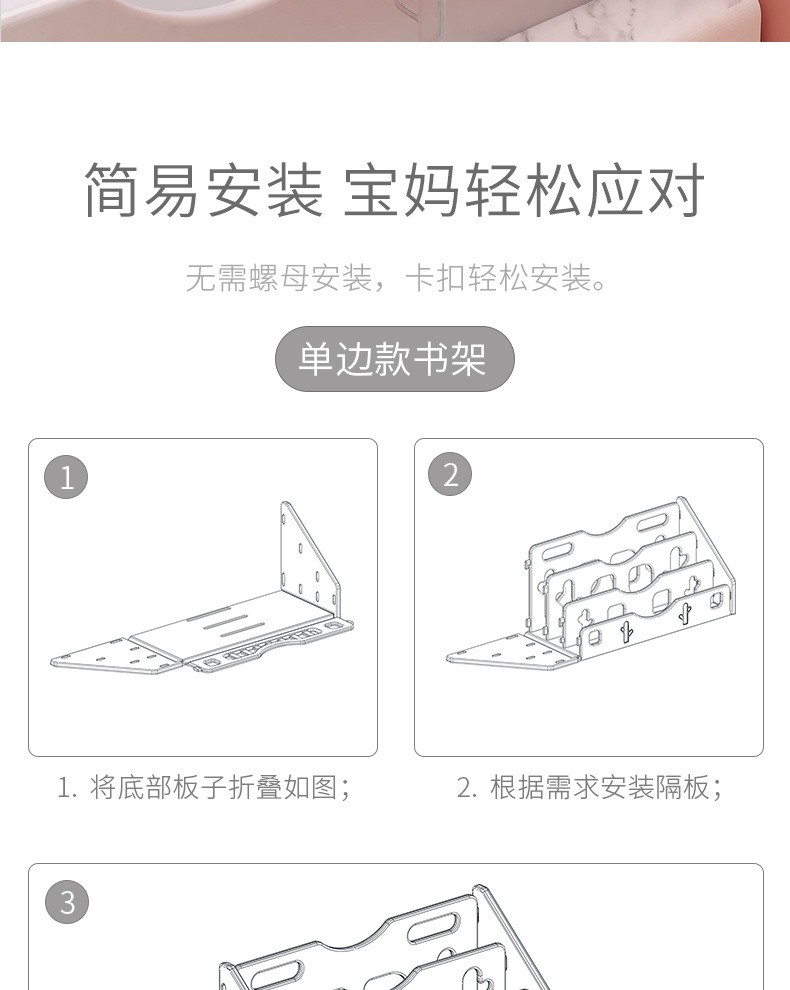 简易安装 宝妈轻松应对

无需螺母安装，卡扣轻松安装。

单边款书架

1

2

1. 将底部板子折叠如图；

2. 根据需求安装隔板；

3