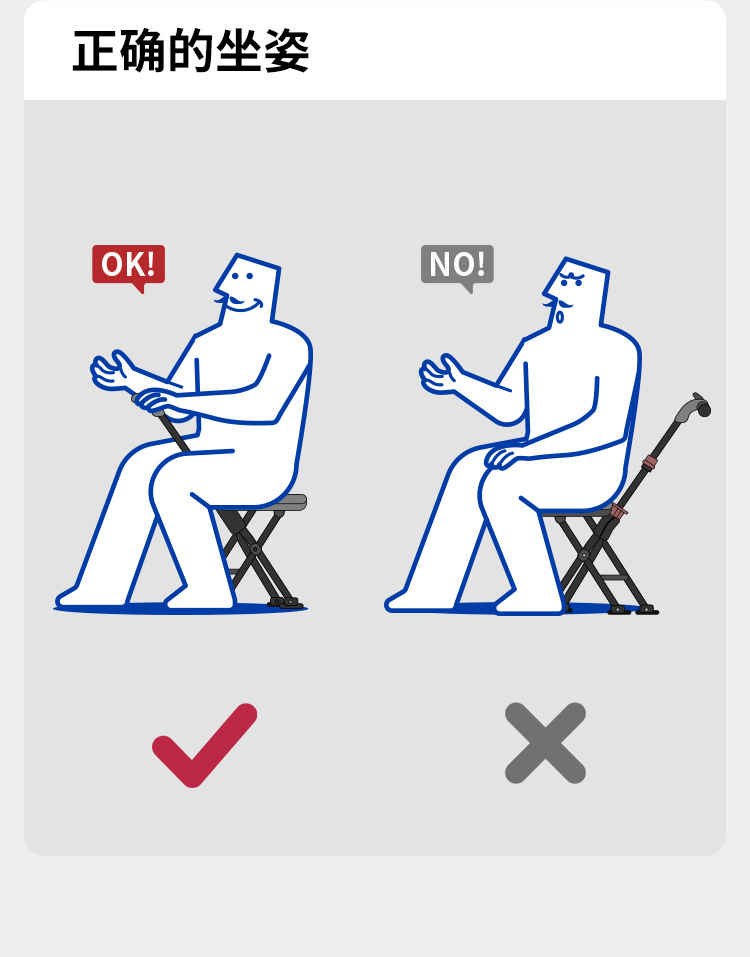 正确的坐姿

OK!

NO!