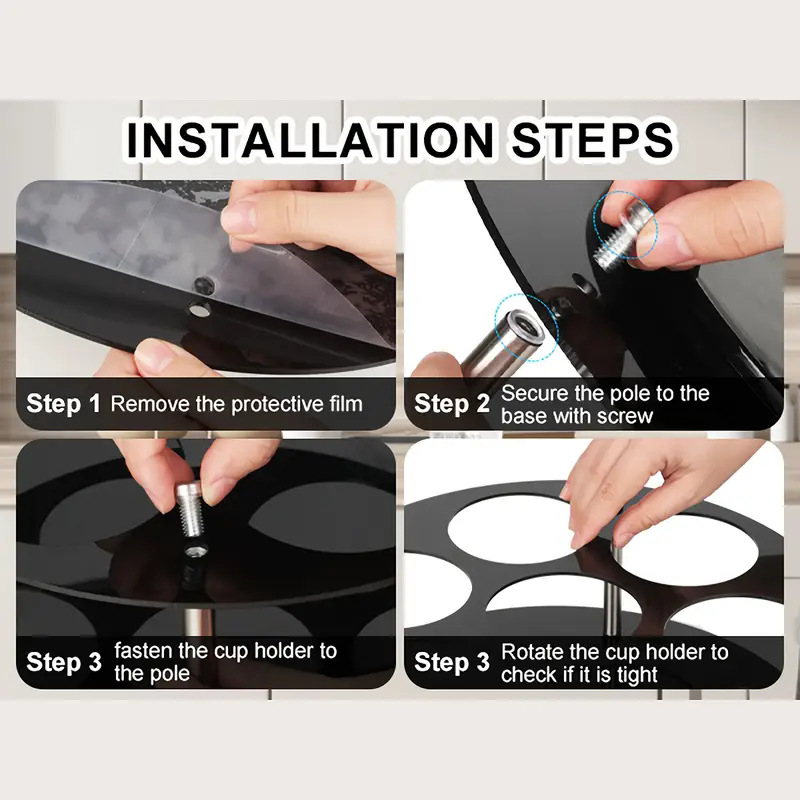 INSTALLATION STEPS

Step 1 Remove the protective film

Step 2 Secure the pole to the base with screw

Step 3 fasten the cup holder to the pole

Step 3 Rotate the cup holder to check if it is tight