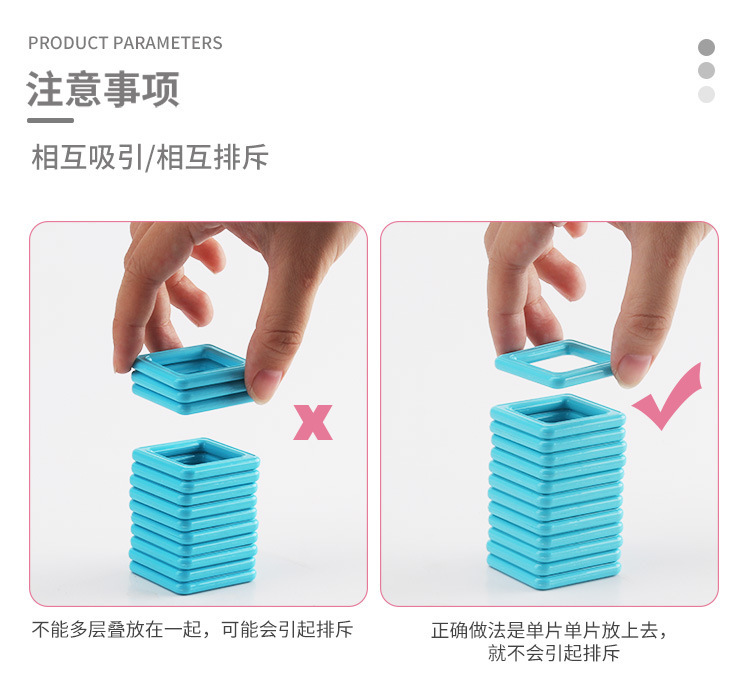 PRODUCT PARAMETERS

注意事项

相互吸引/相互排斥

x

不能多层叠放在一起，可能会引起排斥

正确做法是单片单片放上去，就不会引起排斥