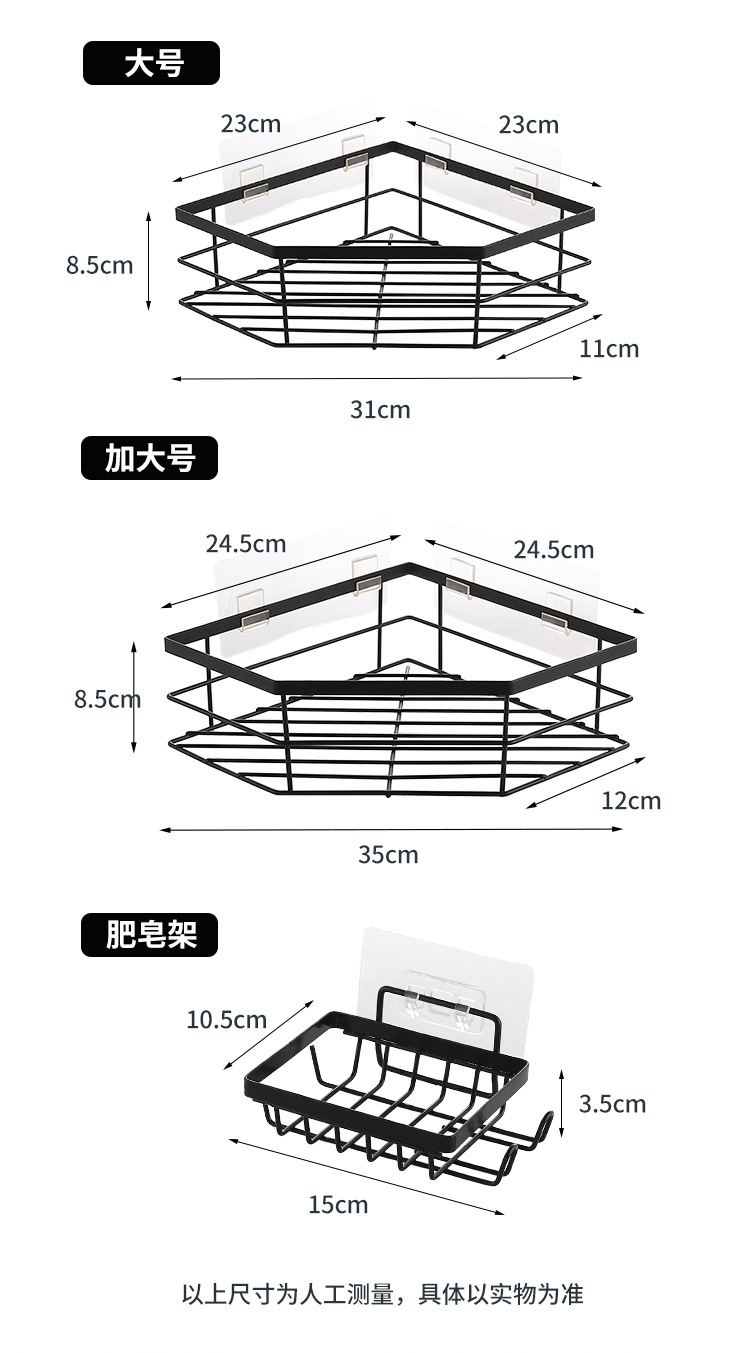 大号

23cm
23cm
8.5cm
11cm
31cm

加大号

24.5cm
24.5cm
8.5cm
12cm
35cm

肥皂架

10.5cm
3.5cm
15cm

以上尺寸为人工测量，具体以实物为准