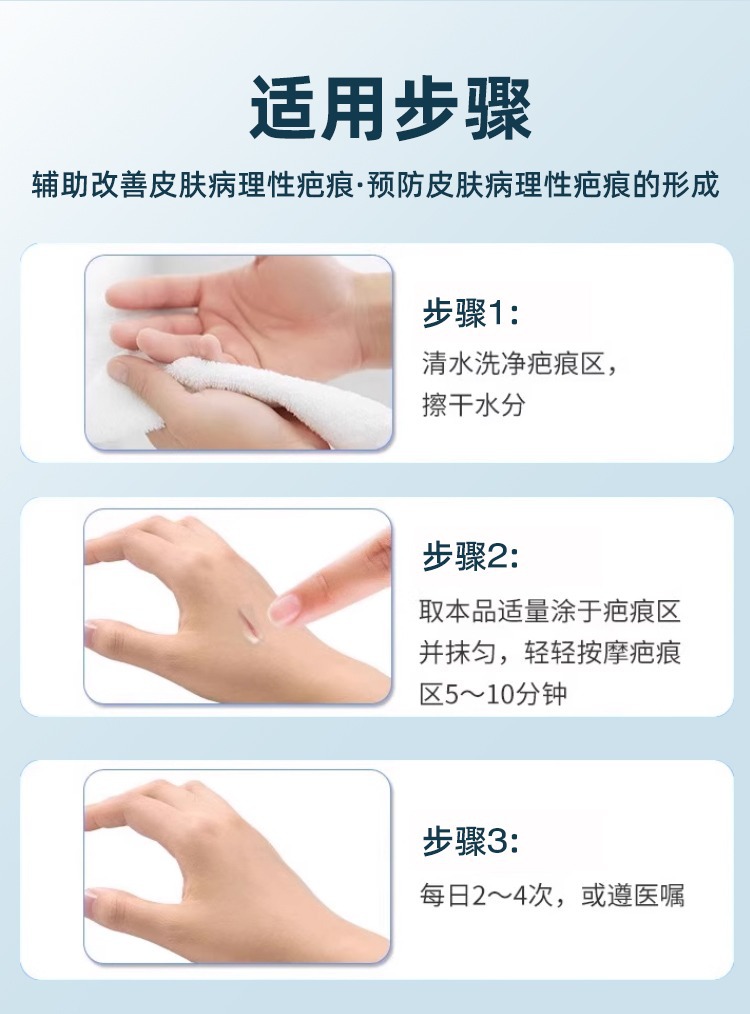 适用步骤

辅助改善皮肤病理性疤痕·预防皮肤病理性疤痕的形成

步骤1:

清水洗净疤痕区，擦干水分

步骤2:

取本品适量涂于疤痕区并抹匀，轻轻按摩疤痕区5～10分钟

步骤3:

每日2～4次，或遵医嘱