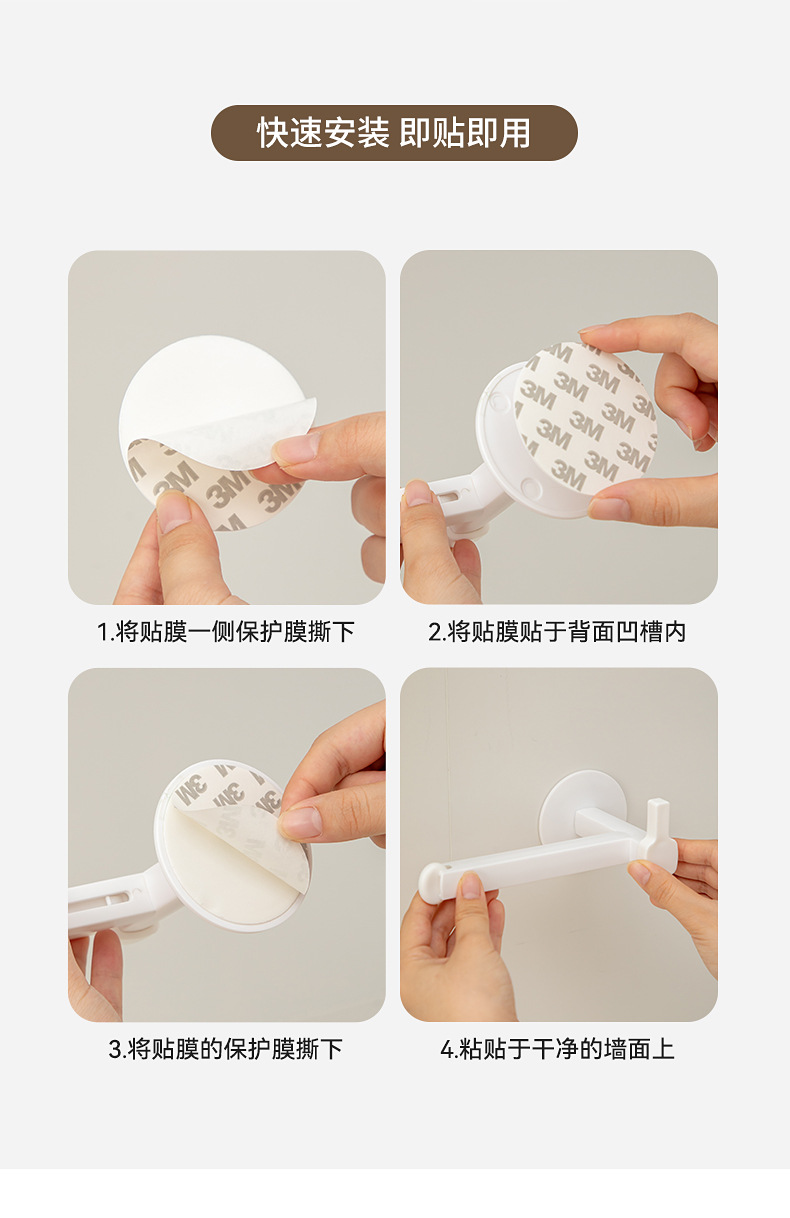 快速安装 即贴即用

1.将贴膜一侧保护膜撕下

2.将贴膜贴于背面凹槽内

3.将贴膜的保护膜撕下

4.粘贴于干净的墙面上