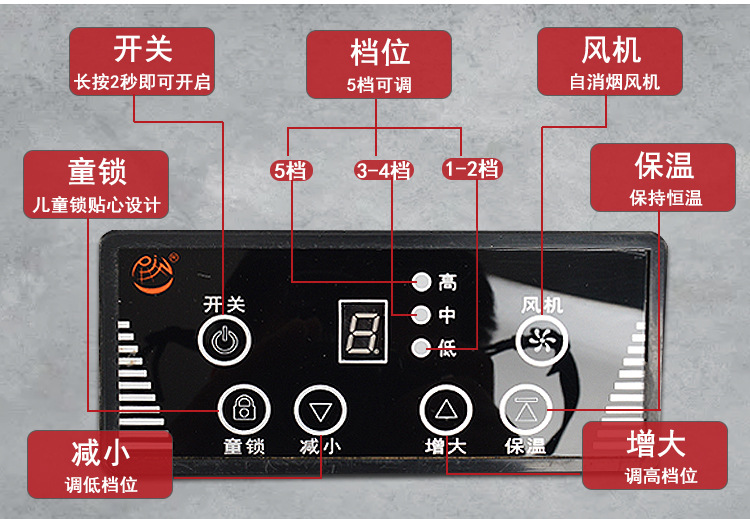 开关
长按2秒即可开启

档位
5档可调

风机
自消烟风机

童锁
儿童锁贴心设计

5档
3-4档
1-2档

保温
保持恒温

开关
高
中
低
风机

童锁
减小
增大
保温

减小
调低档位

增大
调高档位