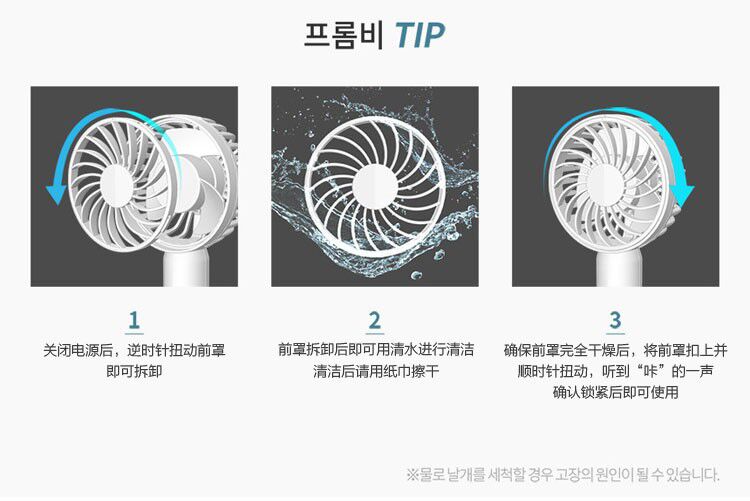 프롬비 TIP

1
关闭电源后，逆时针扭动前罩即可拆卸

2
前罩拆卸后即可用清水进行清洁清洁后请用纸巾擦干

3
确保前罩完全干燥后，将前罩扣上并顺时针扭动，听到“咔”的一声确认锁紧后即可使用

※물로 날개를 세척할 경우 고장의 원인이 될 수 있습니다.