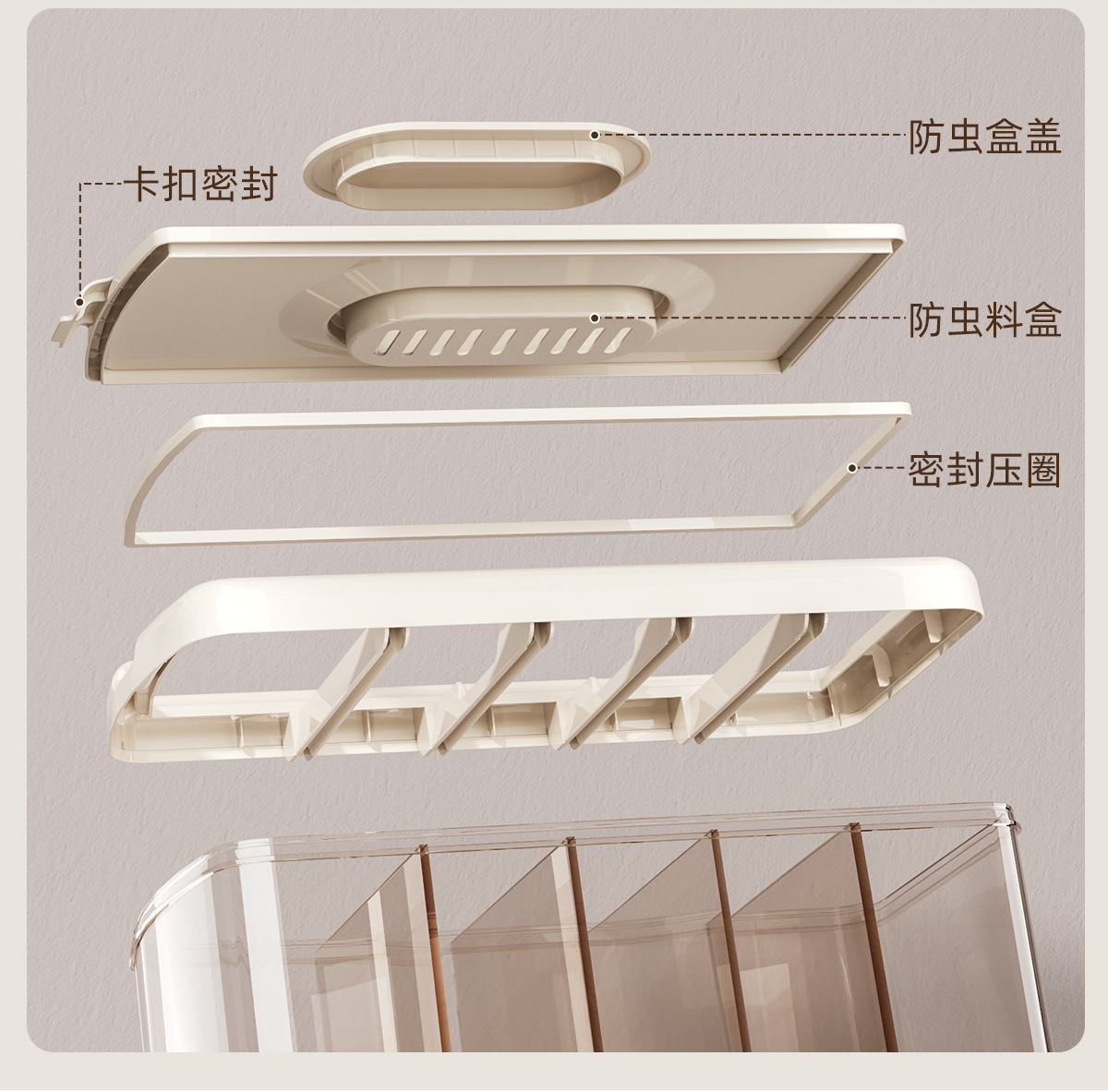 防虫盒盖
卡扣密封
防虫料盒
密封压圈