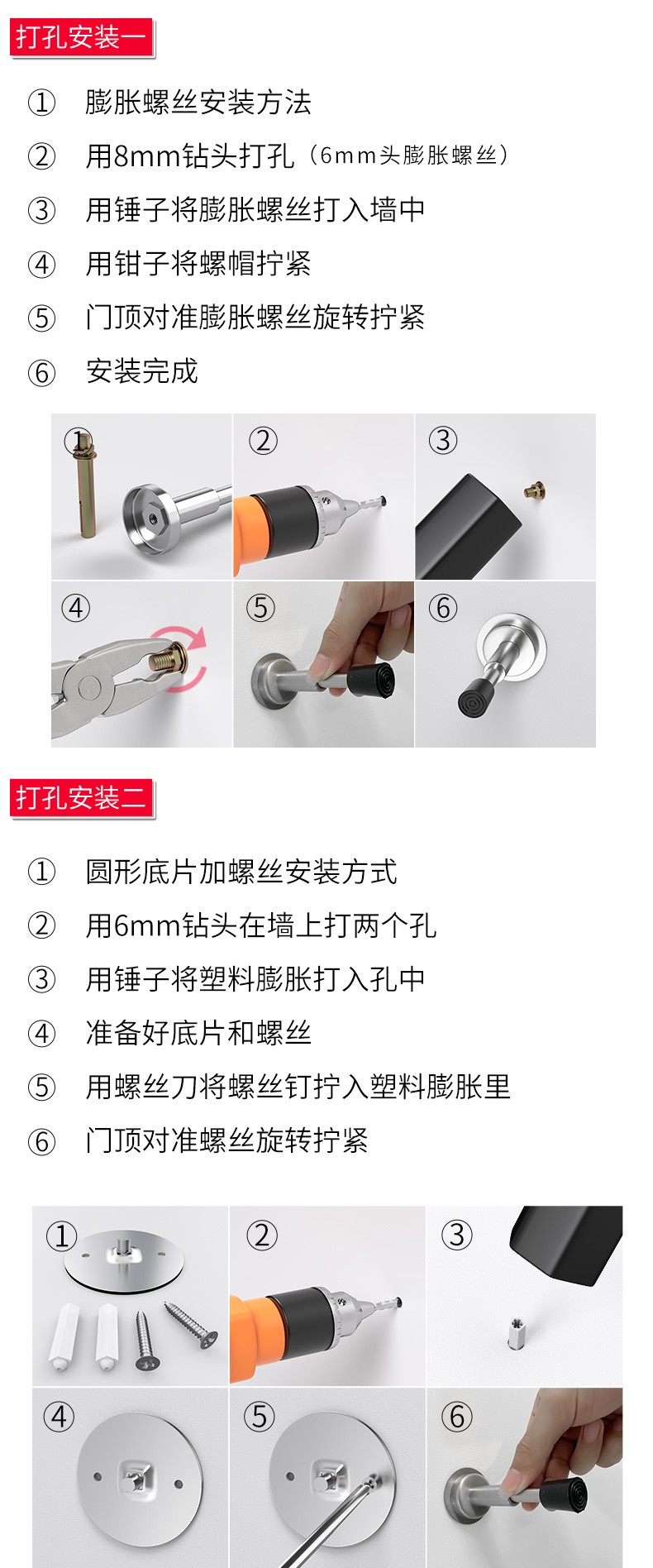 打孔安装一

① 膨胀螺丝安装方法

② 用8mm钻头打孔（6mm头膨胀螺丝）

③ 用锤子将膨胀螺丝打入墙中

④ 用钳子将螺帽拧紧

⑤ 门顶对准膨胀螺丝旋转拧紧

⑥ 安装完成

①
②
③
④
⑤
⑥

打孔安装二

① 圆形底片加螺丝安装方式

② 用6mm钻头在墙上打两个孔

③ 用锤子将塑料膨胀打入孔中

④ 准备好底片和螺丝

⑤ 用螺丝刀将螺丝钉拧入塑料膨胀里

⑥ 门顶对准螺丝旋转拧紧

①
②
③
④
⑤
⑥